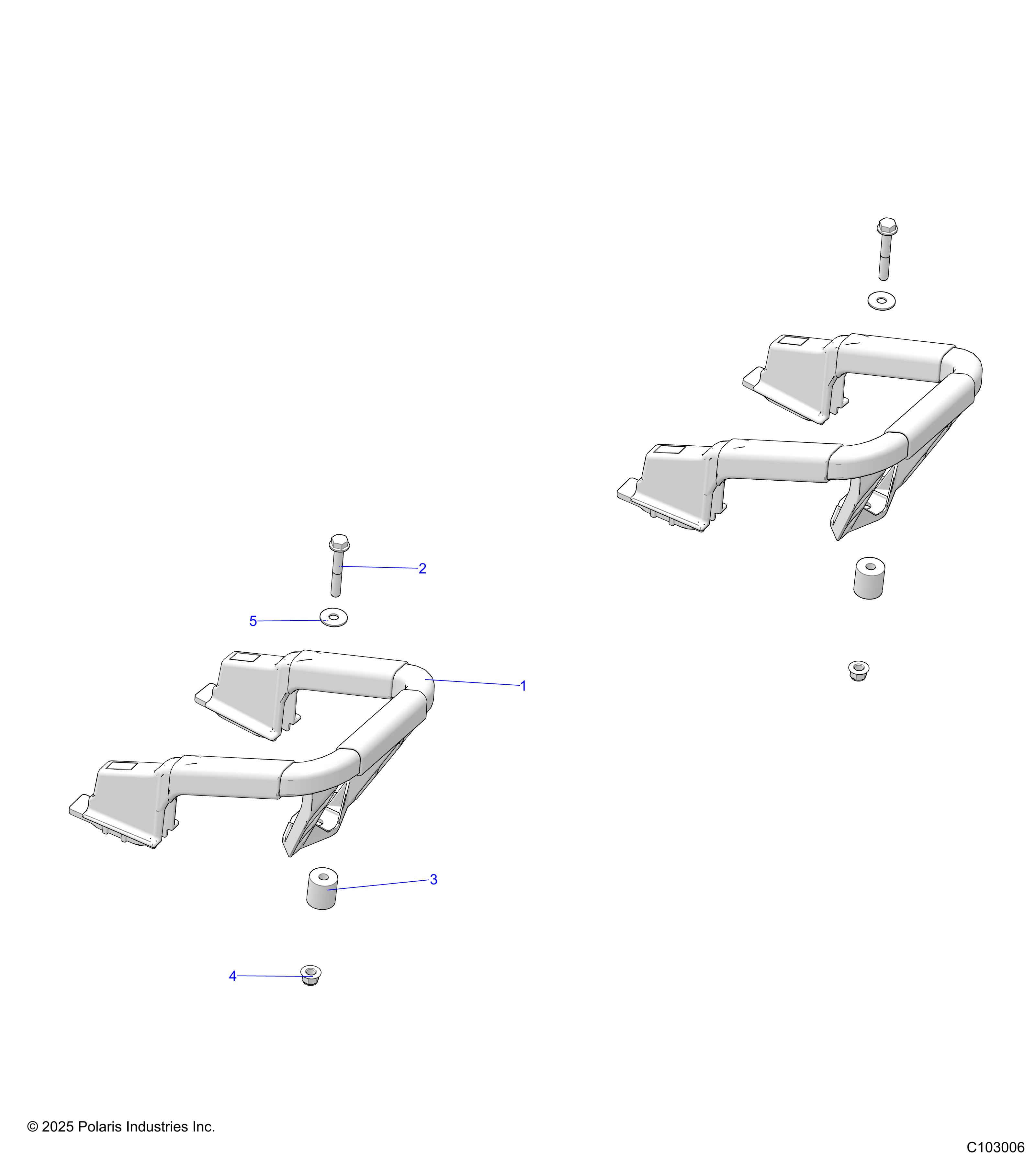 2

5

1

3

4

© 2025 Polaris Industries Inc.

C103006