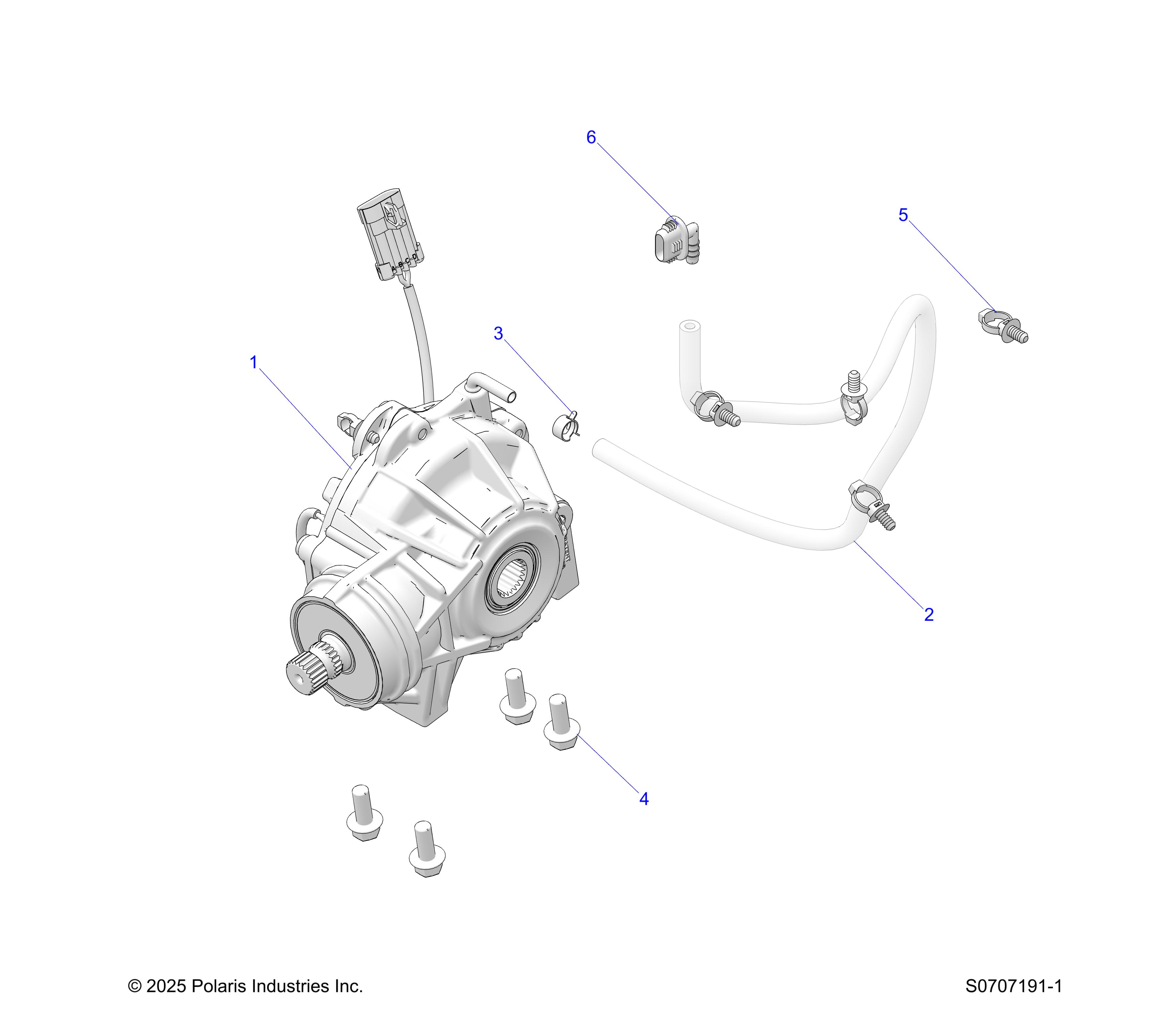 6

5

3

1

2

4

© 2025 Polaris Industries Inc.

S0707191-1