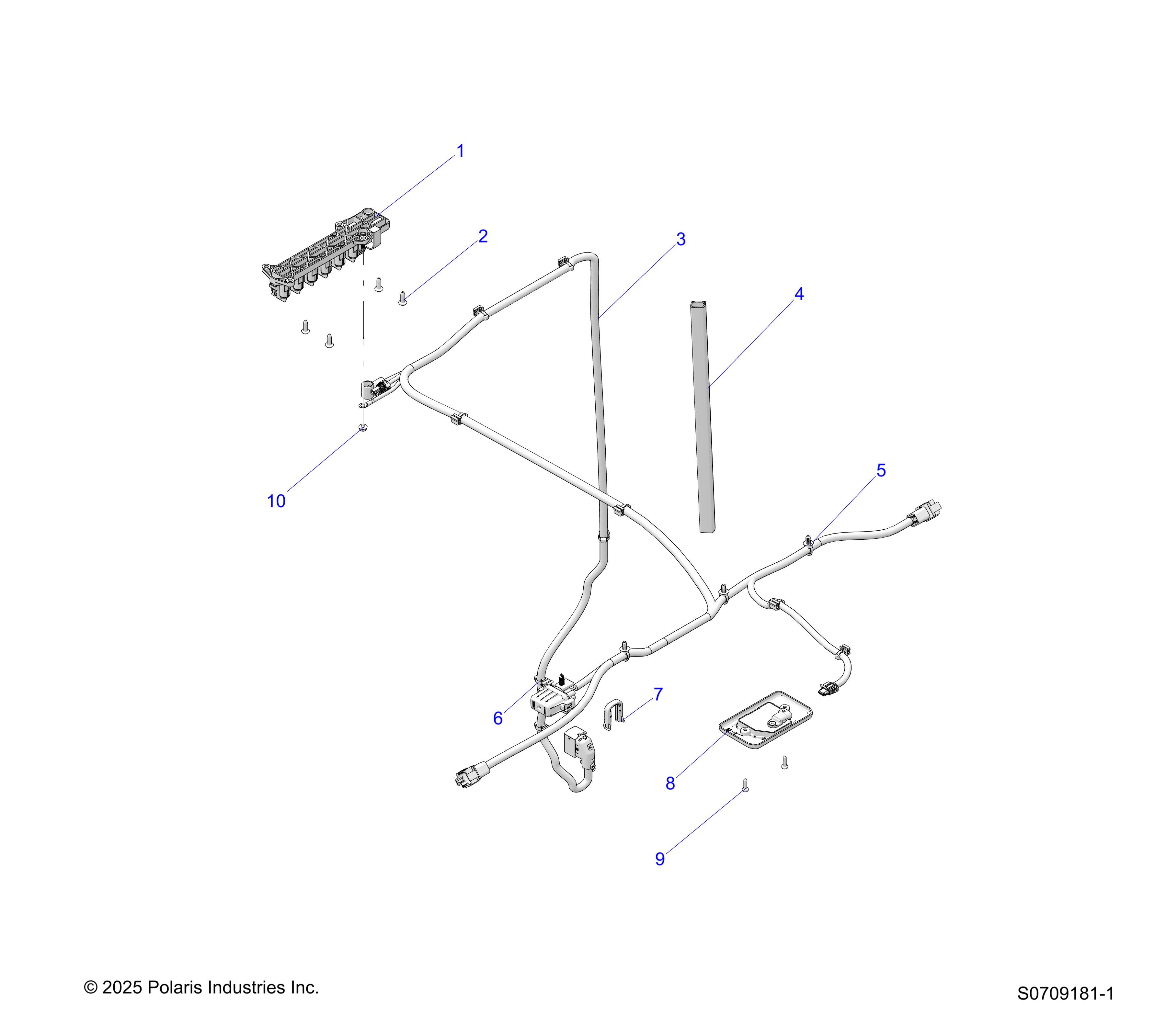 1
2
3
4
10
5
6
7
8
9

© 2025 Polaris Industries Inc.

S0709181-1