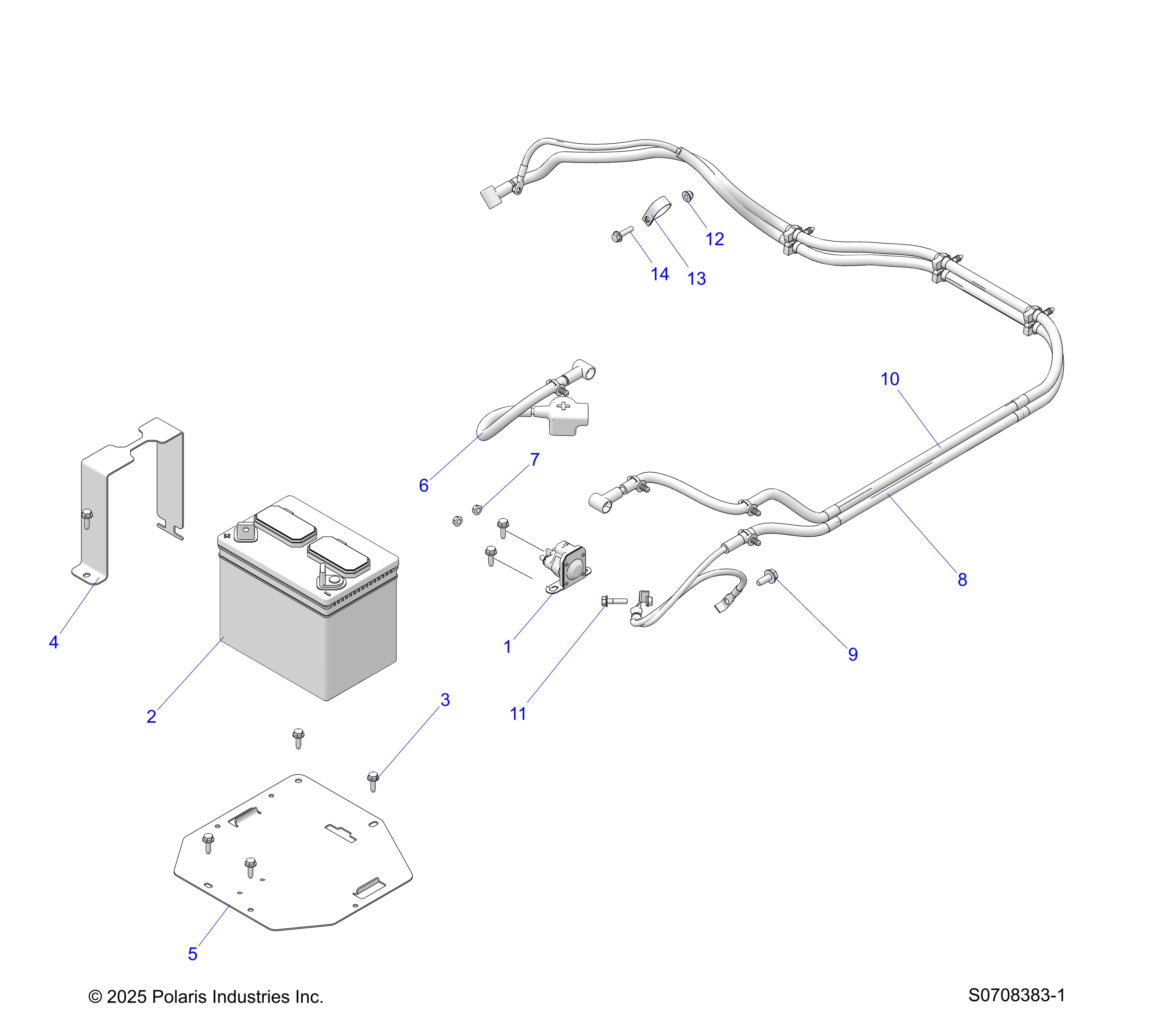 12
14
13
10
6
7
8
4
1
9
2
3
11
5
© 2025 Polaris Industries Inc.
S0708383-1