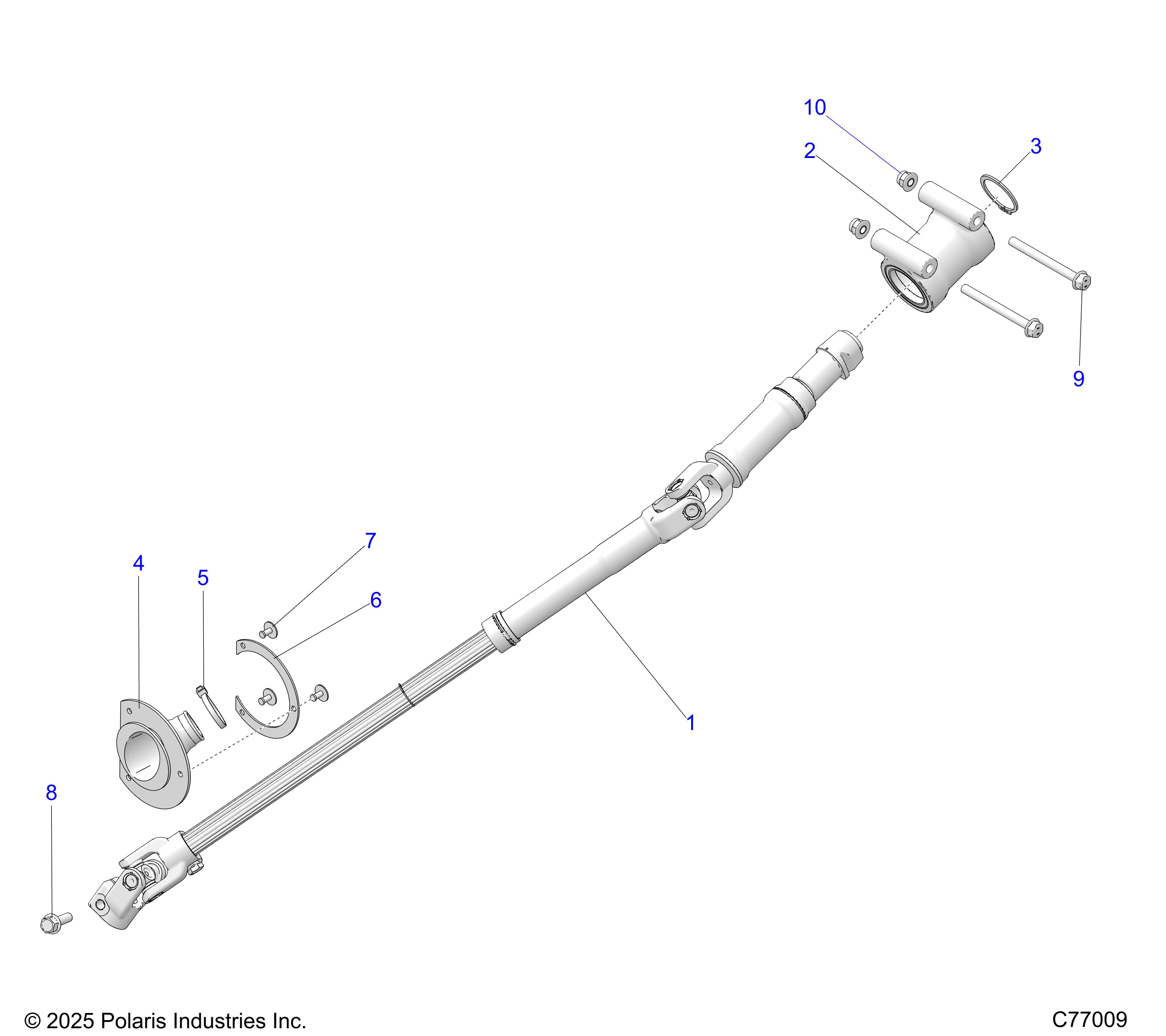 10
2
3
9
7
4
5
6
1
8
© 2025 Polaris Industries Inc.
C77009