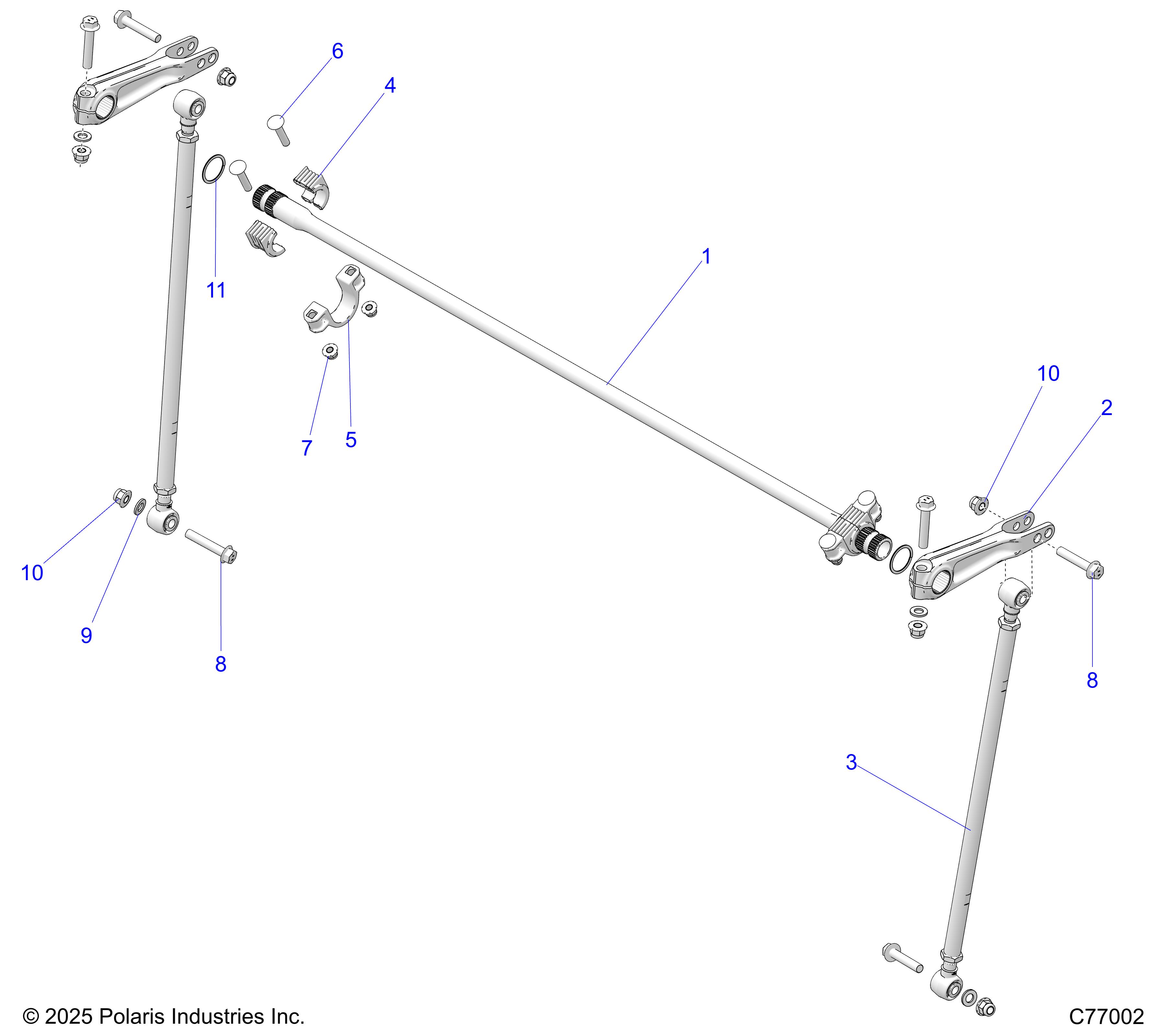 6
4
1
11
10
2
7
5
10
9
8
8
3
© 2025 Polaris Industries Inc.
C77002