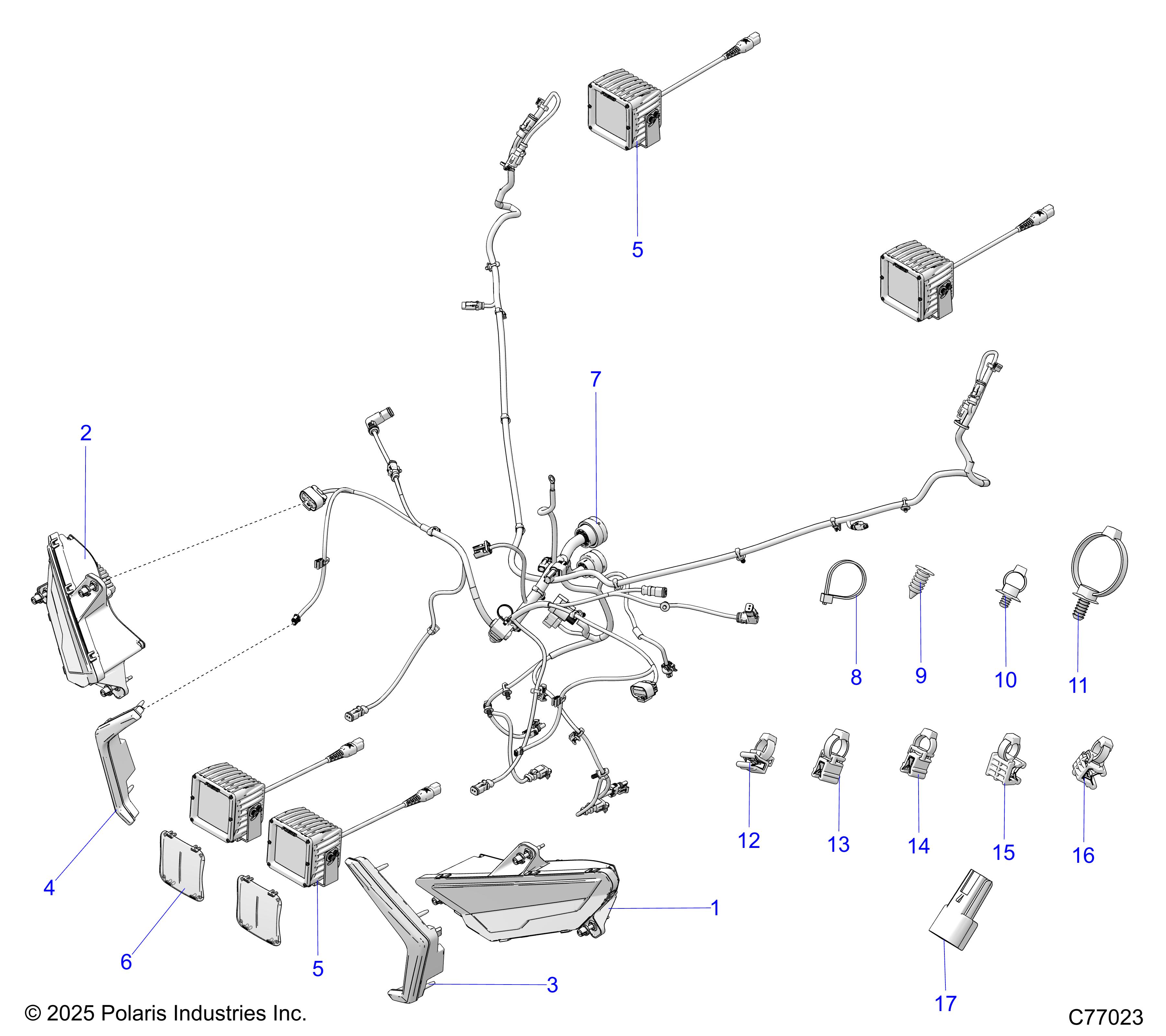 5

7

2

8

9

10

11

12

13

14

15

16

4

6

5

1

3

17

© 2025 Polaris Industries Inc.

C77023