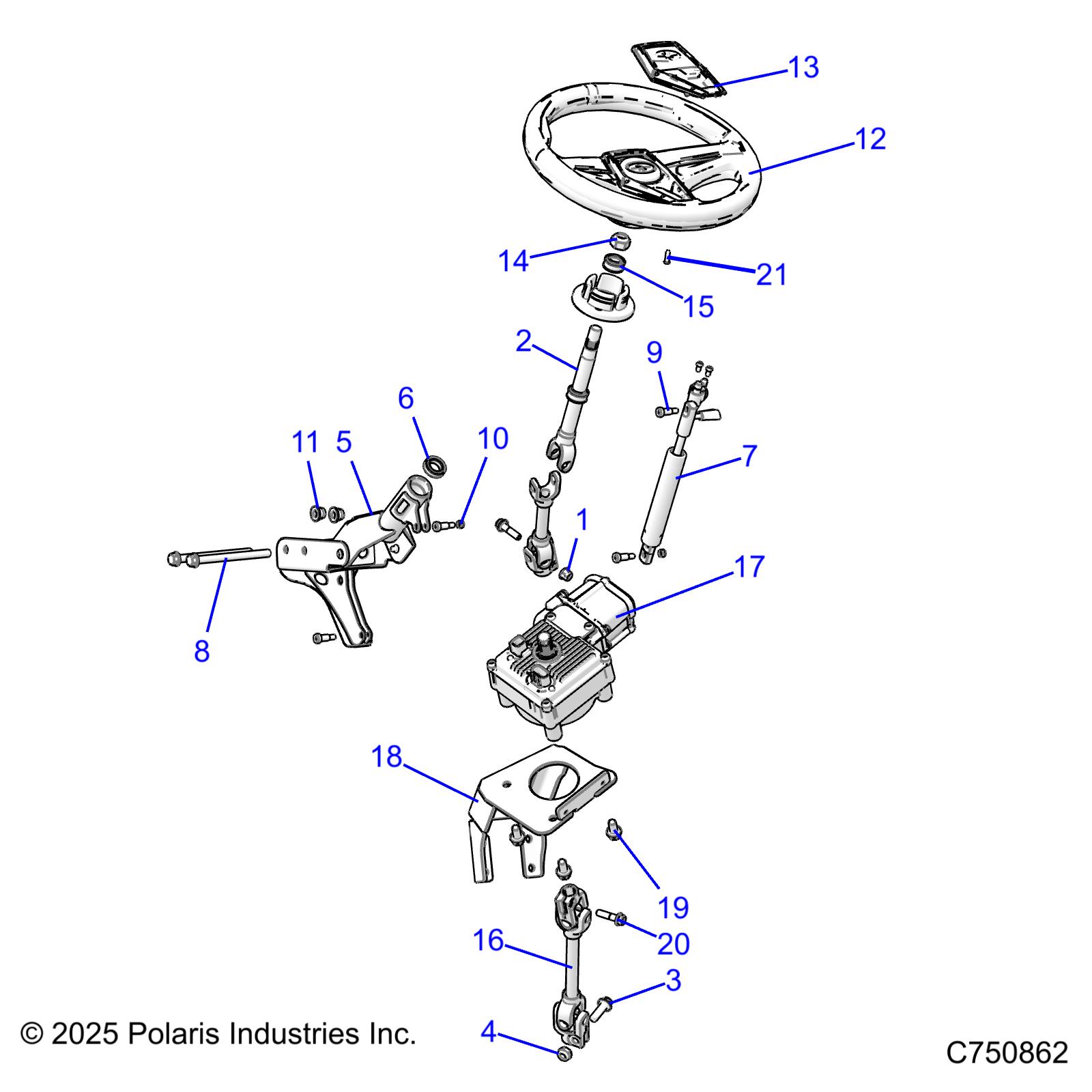 13
12
14
21
15
2
9
6
11
5
10
7
1
17
8
18
19
20
16
3
4

© 2025 Polaris Industries Inc.

C750862