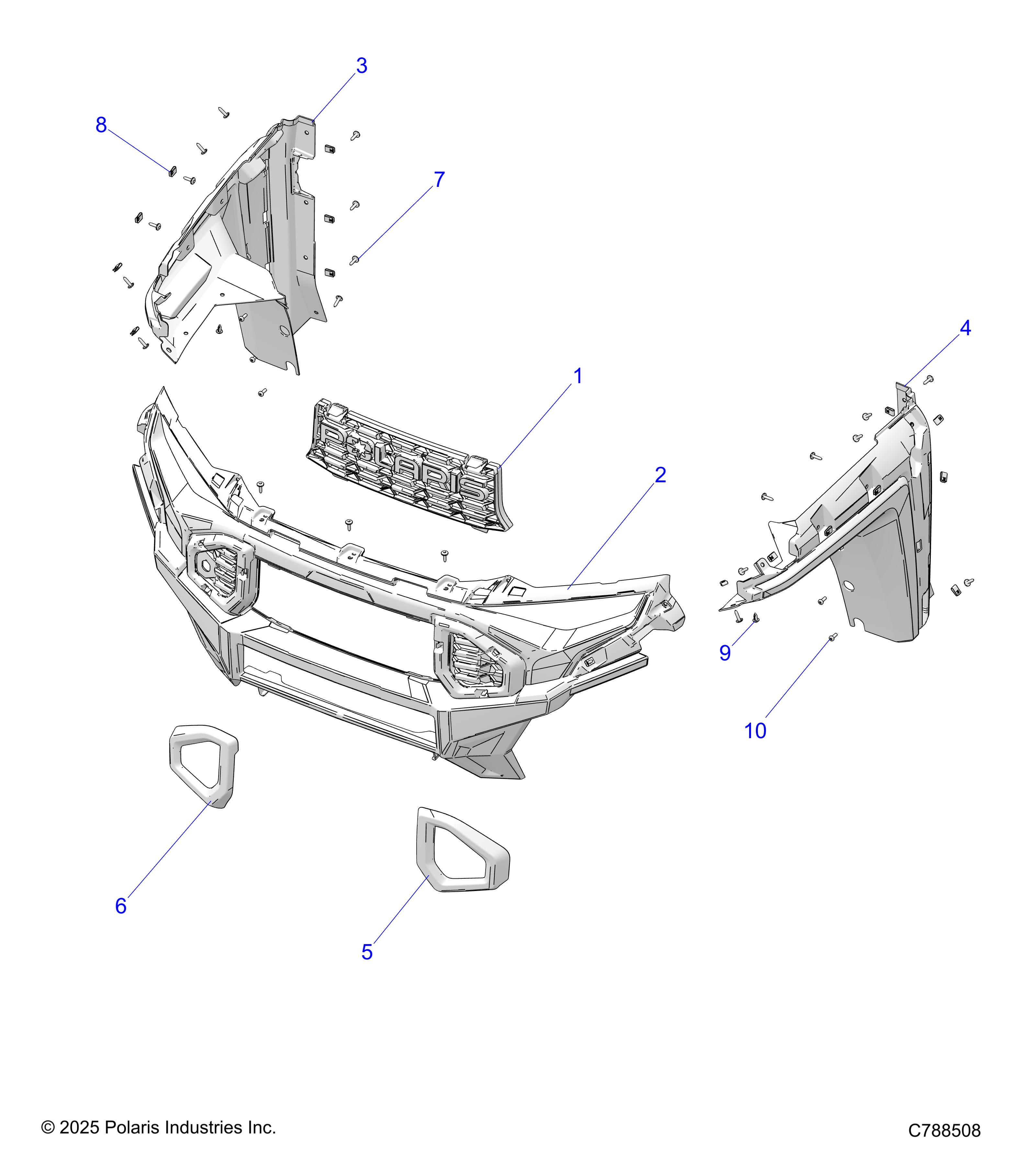 3

8

7

4

1

POLARIS

2

9

10

6

5

© 2025 Polaris Industries Inc.

C788508