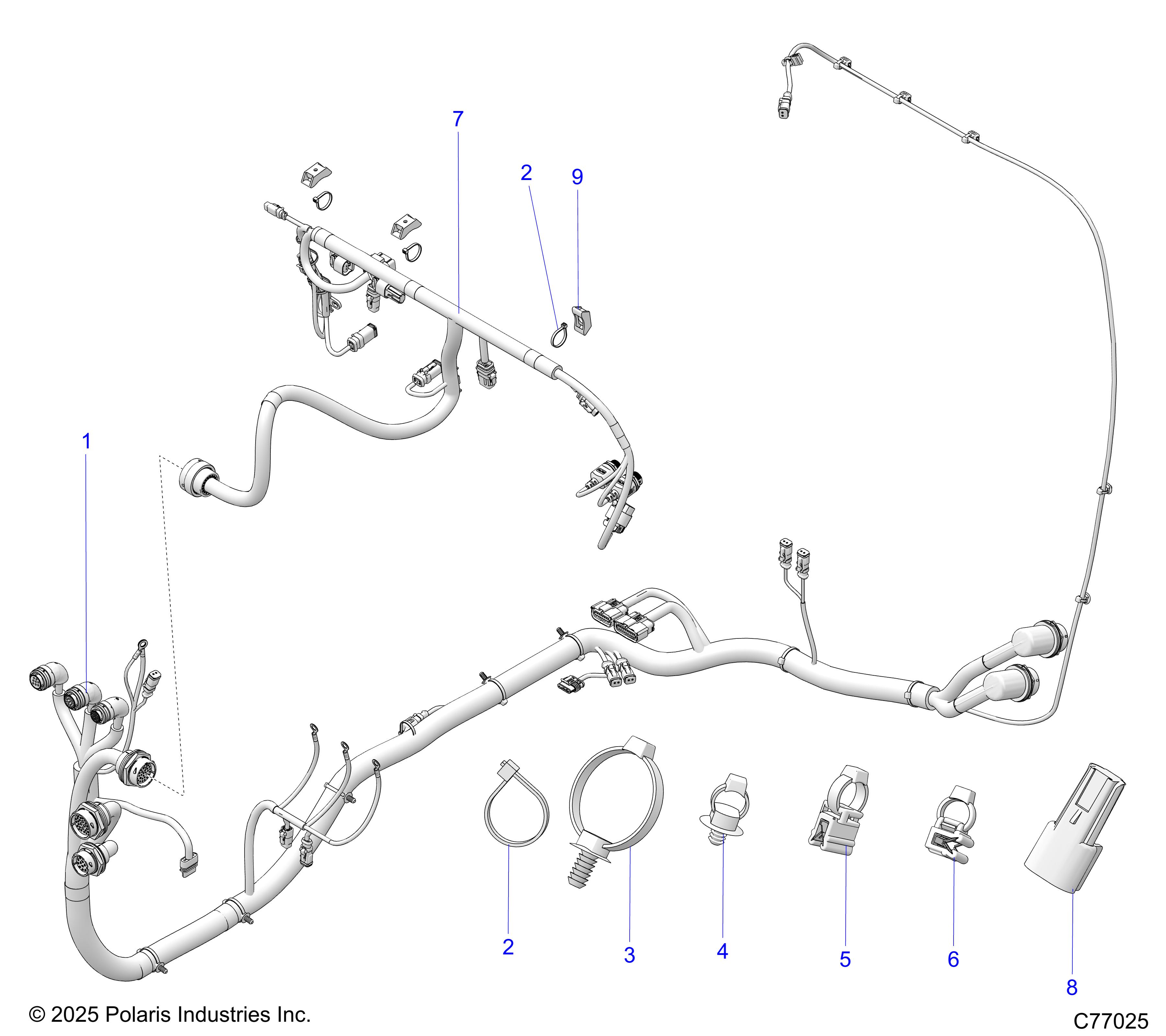 7

2

9

1

2

3

4

5

6

8

© 2025 Polaris Industries Inc.

C77025