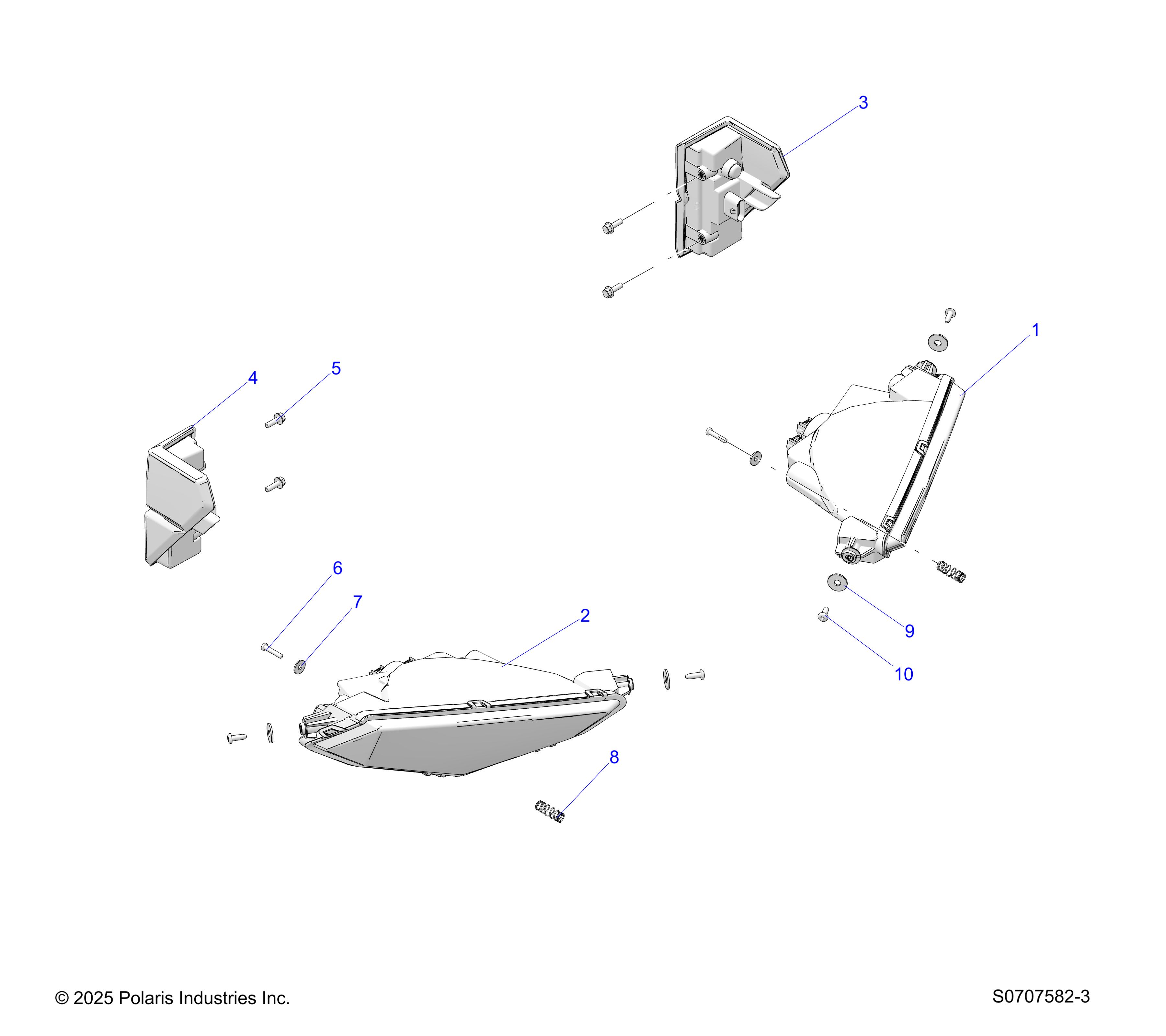 3

1

4

5

6

7

2

9

10

8

© 2025 Polaris Industries Inc.

S0707582-3