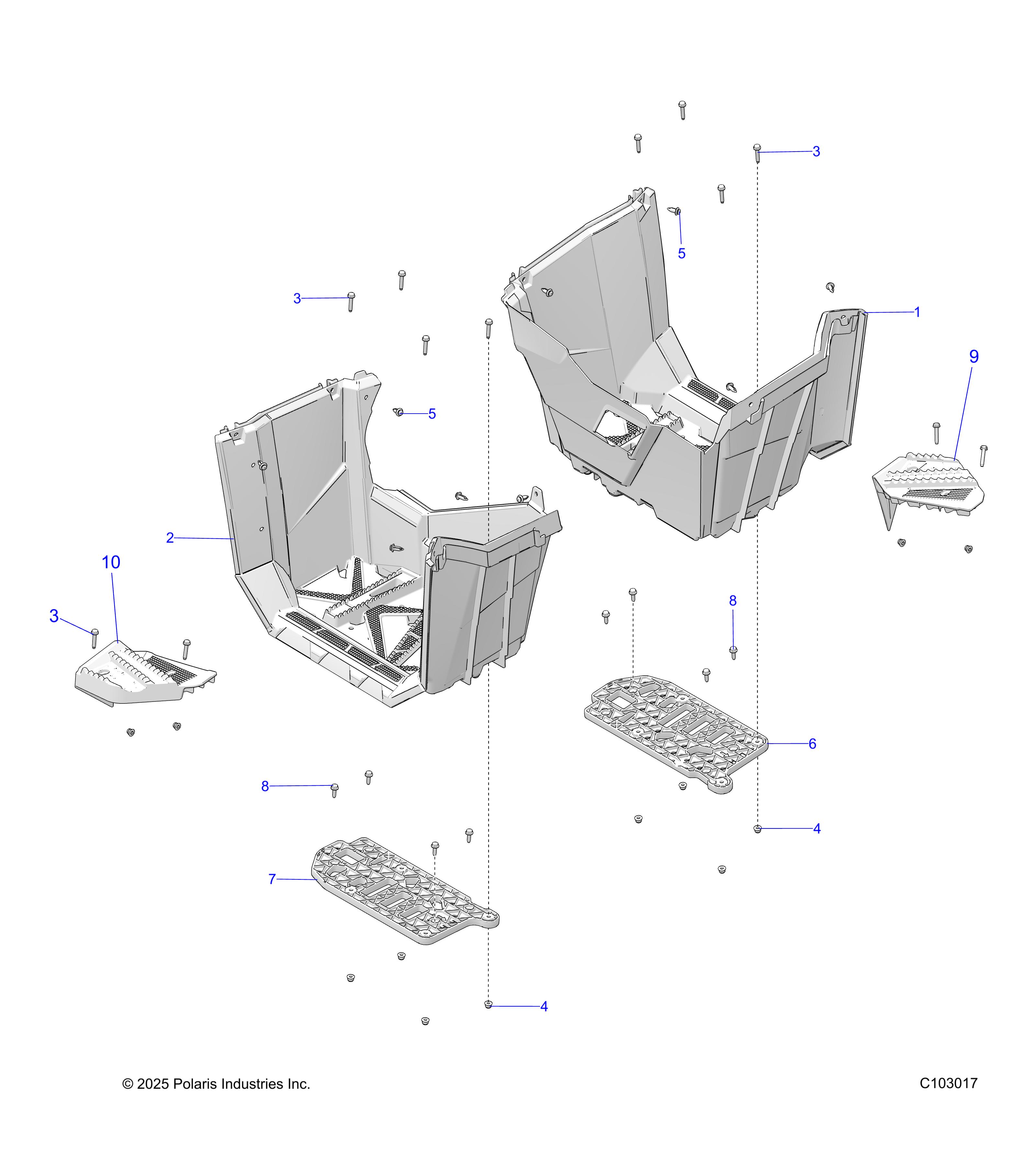 3
5
3
1
9
5
2
10
3
8
6
8
4
7
4
© 2025 Polaris Industries Inc.
C103017