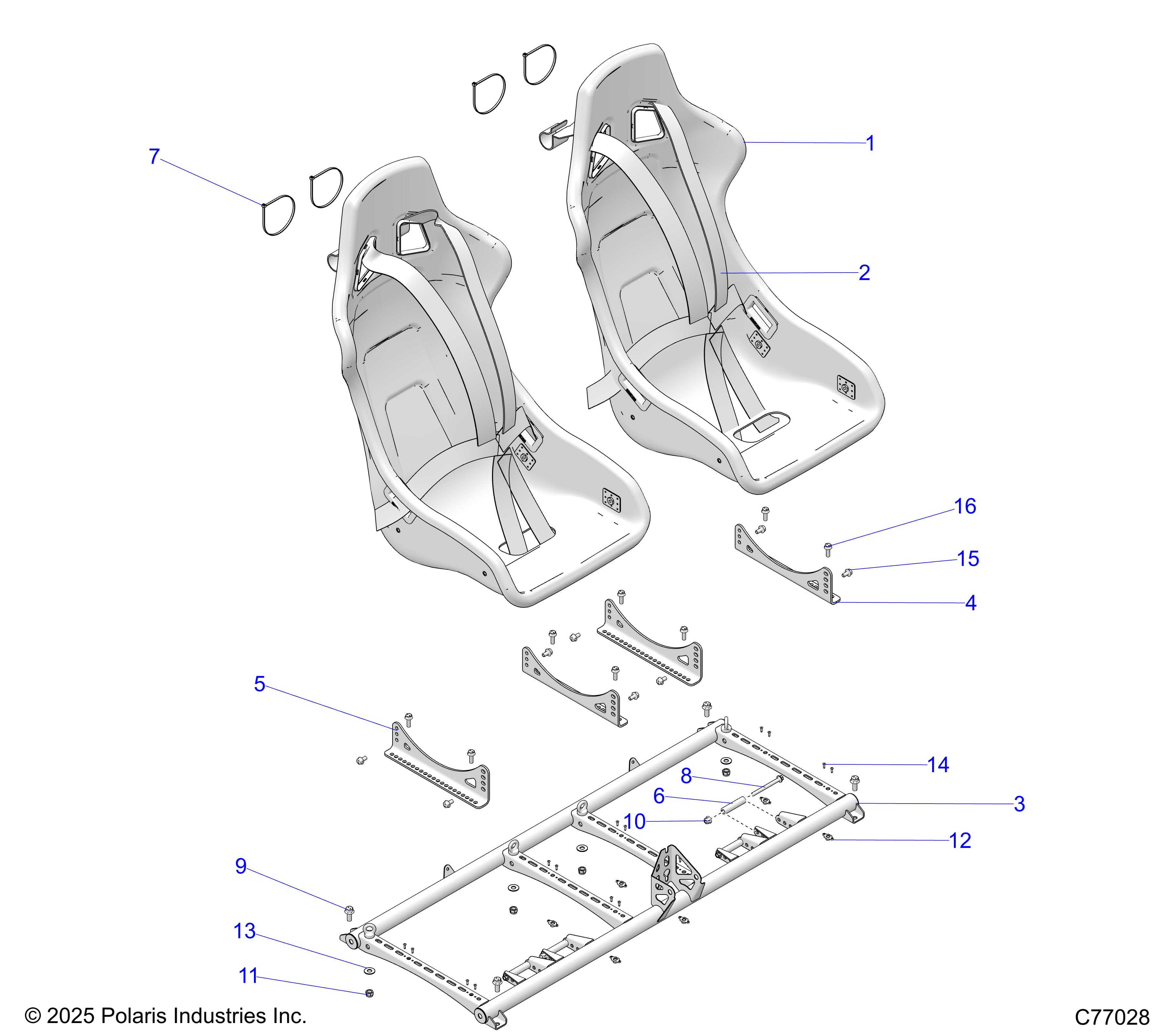 7

1

2

16

15

4

5

14

8

6

3

10

12

9

13

11

© 2025 Polaris Industries Inc.

C77028