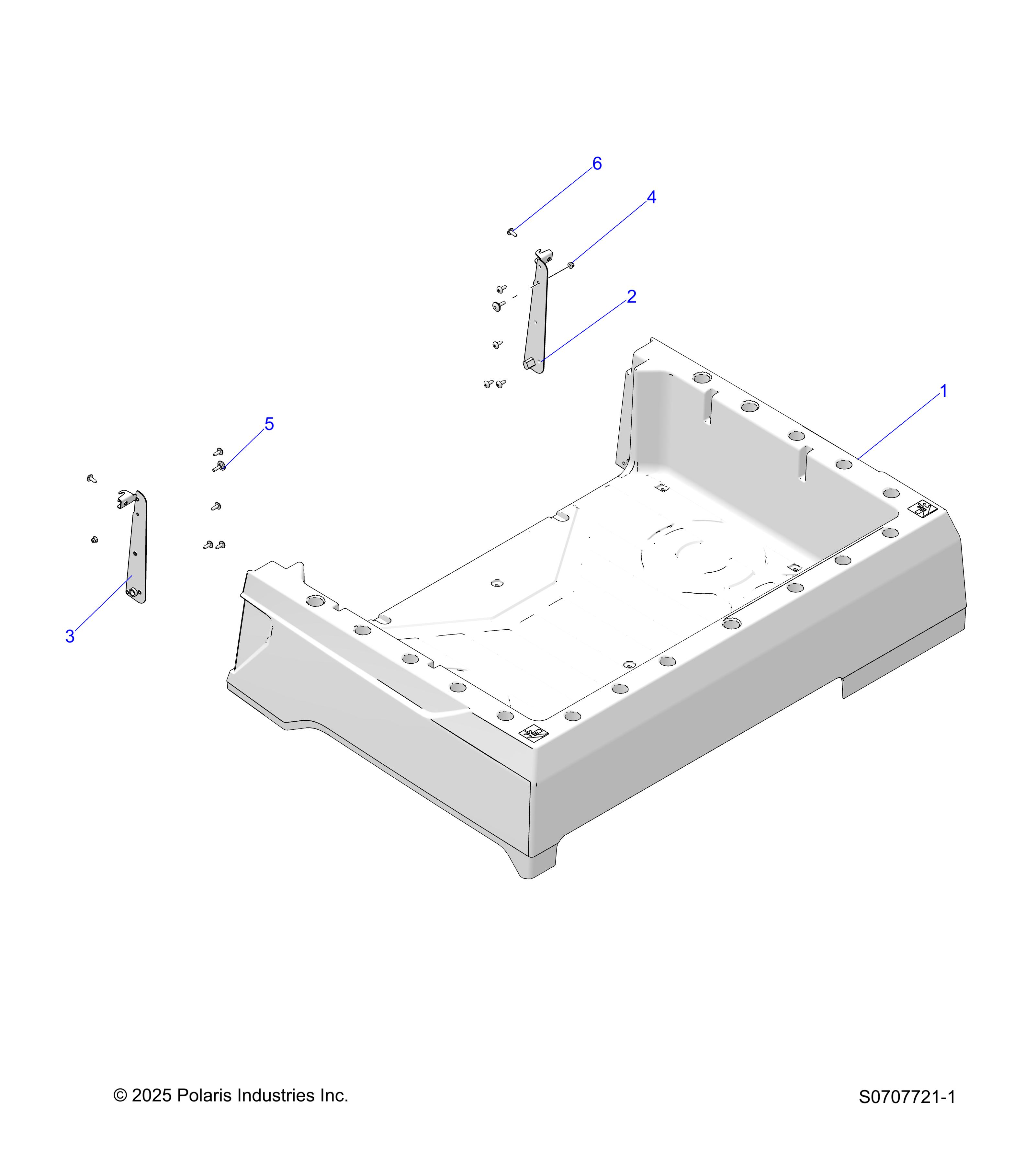 6
4
2
1
5
3

© 2025 Polaris Industries Inc.

S0707721-1