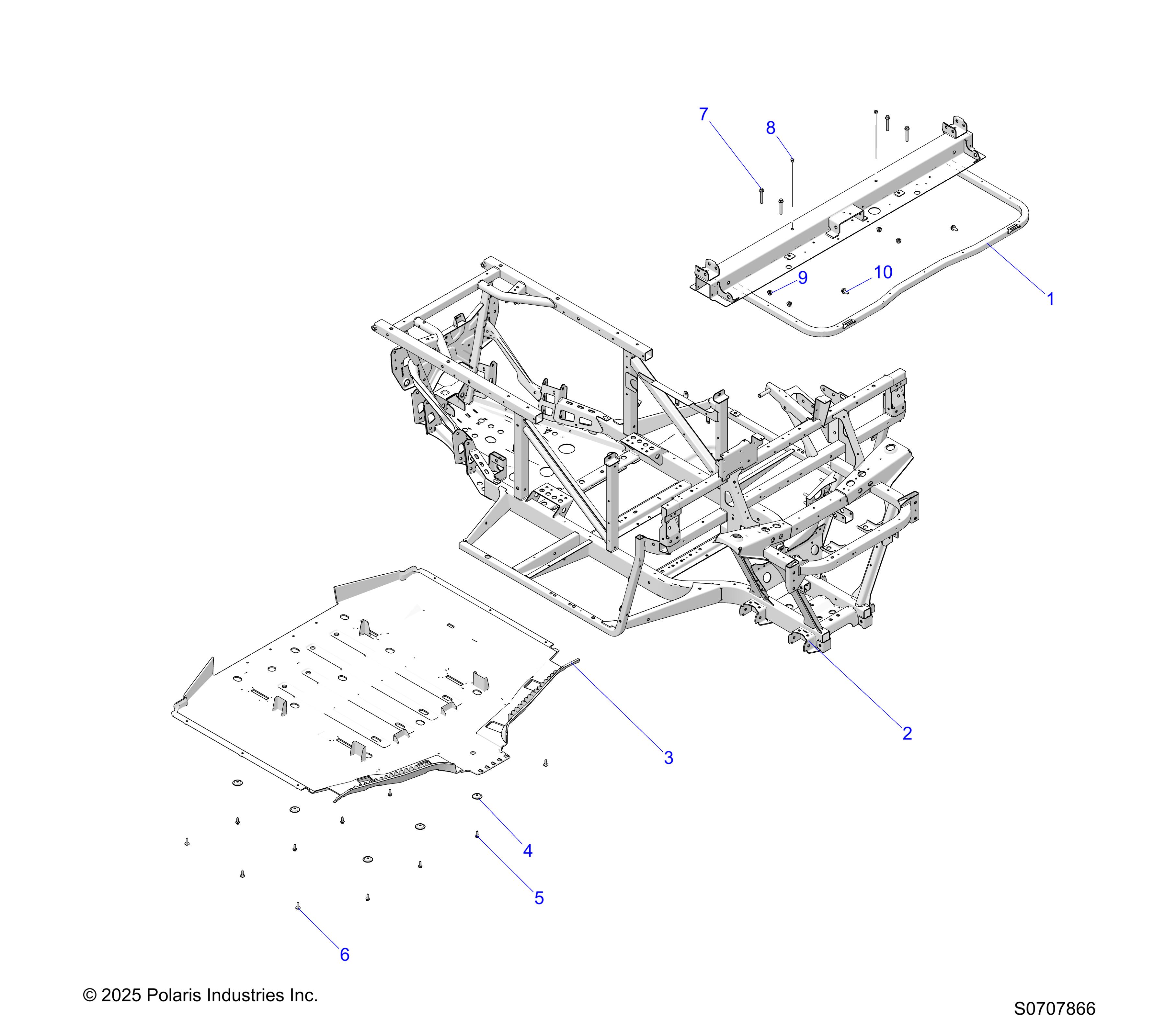 7
8
9
10
1
2
3
4
5
6

© 2025 Polaris Industries Inc.
S0707866