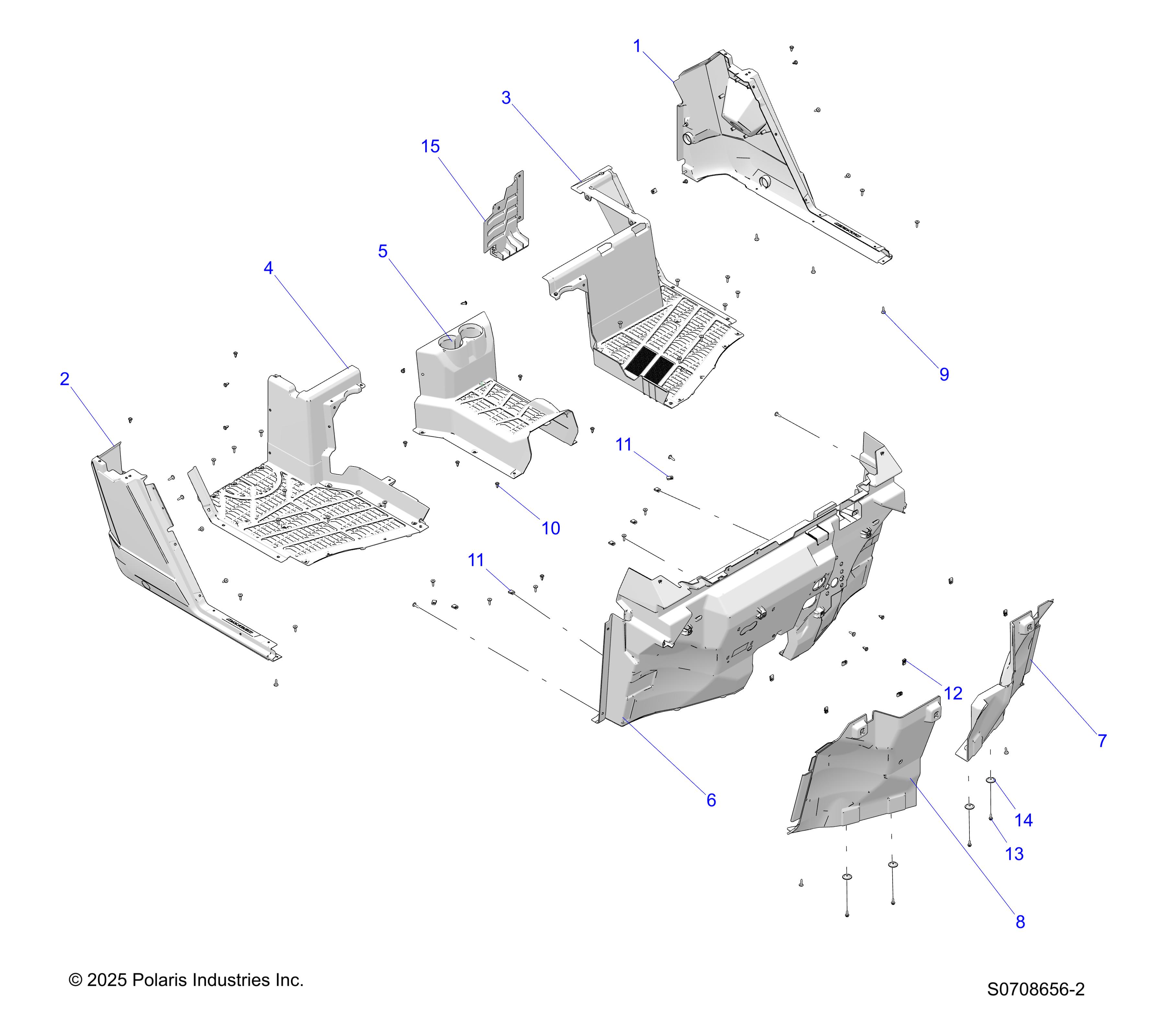 1

3

15

5

4

2

9

11

10

11

12

7

6

14

13

8

© 2025 Polaris Industries Inc.

S0708656-2