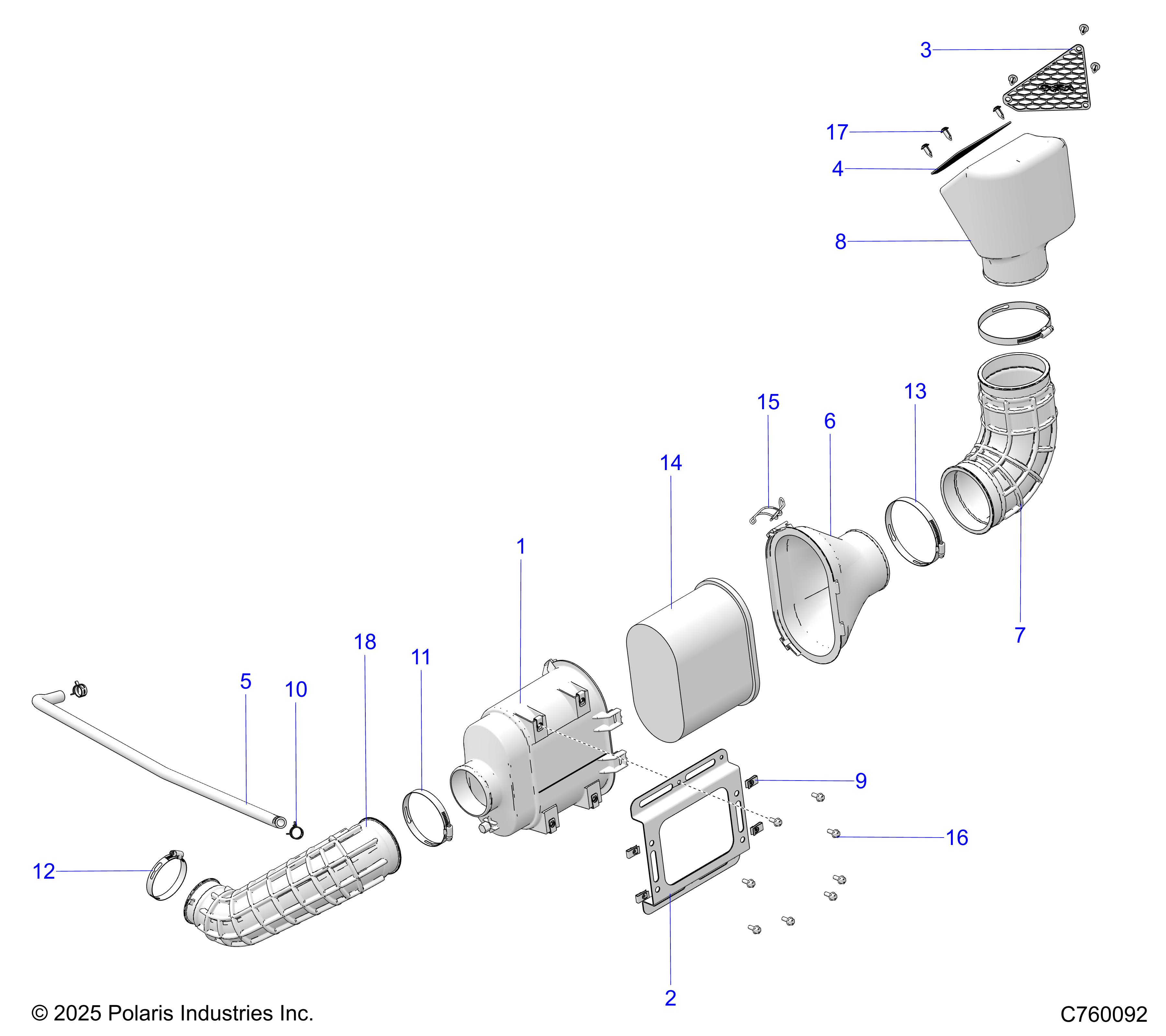 3

17

4

8

13

15

6

14

1

7

18

11

5

10

9

16

12

2

© 2025 Polaris Industries Inc.

C760092