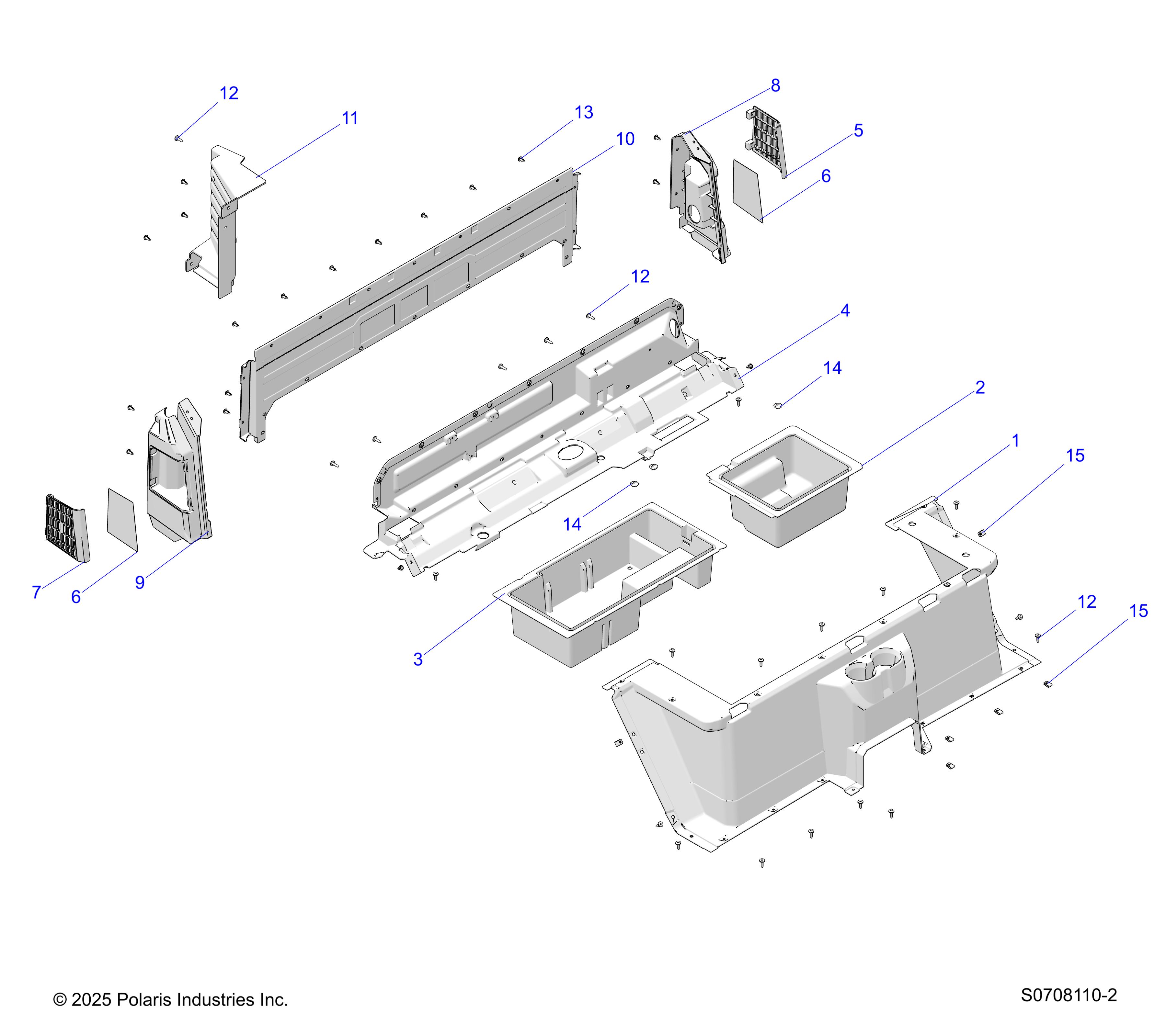 12
11
13
10
8
5
6
12
4
14
2
1
15
14
7
6
9
3
12
15

© 2025 Polaris Industries Inc.

S0708110-2