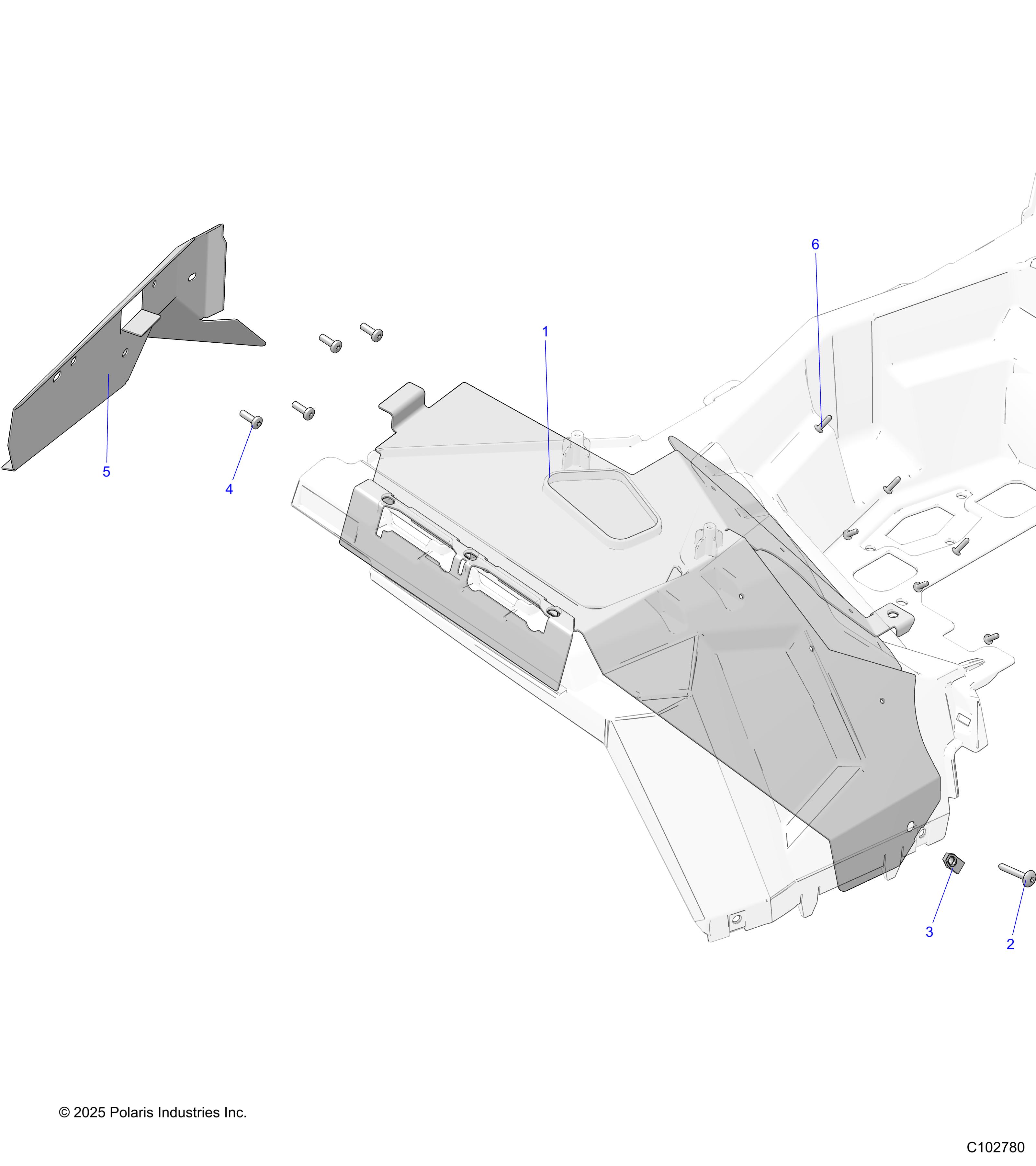 6

1

5

4

3

2

© 2025 Polaris Industries Inc.

C102780