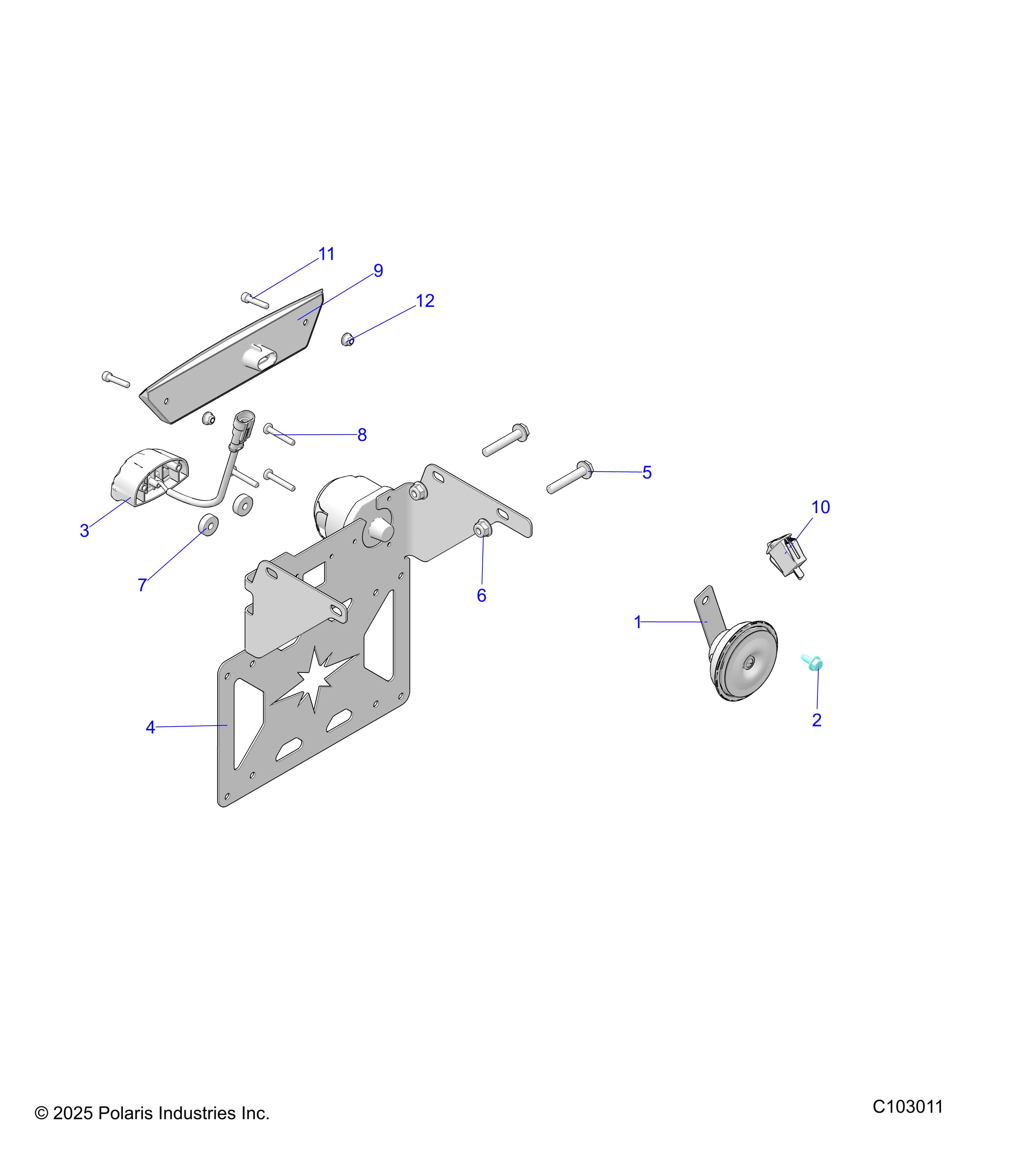 11
9
12
8
5
10
3
7
6
1
4
2
© 2025 Polaris Industries Inc.
C103011