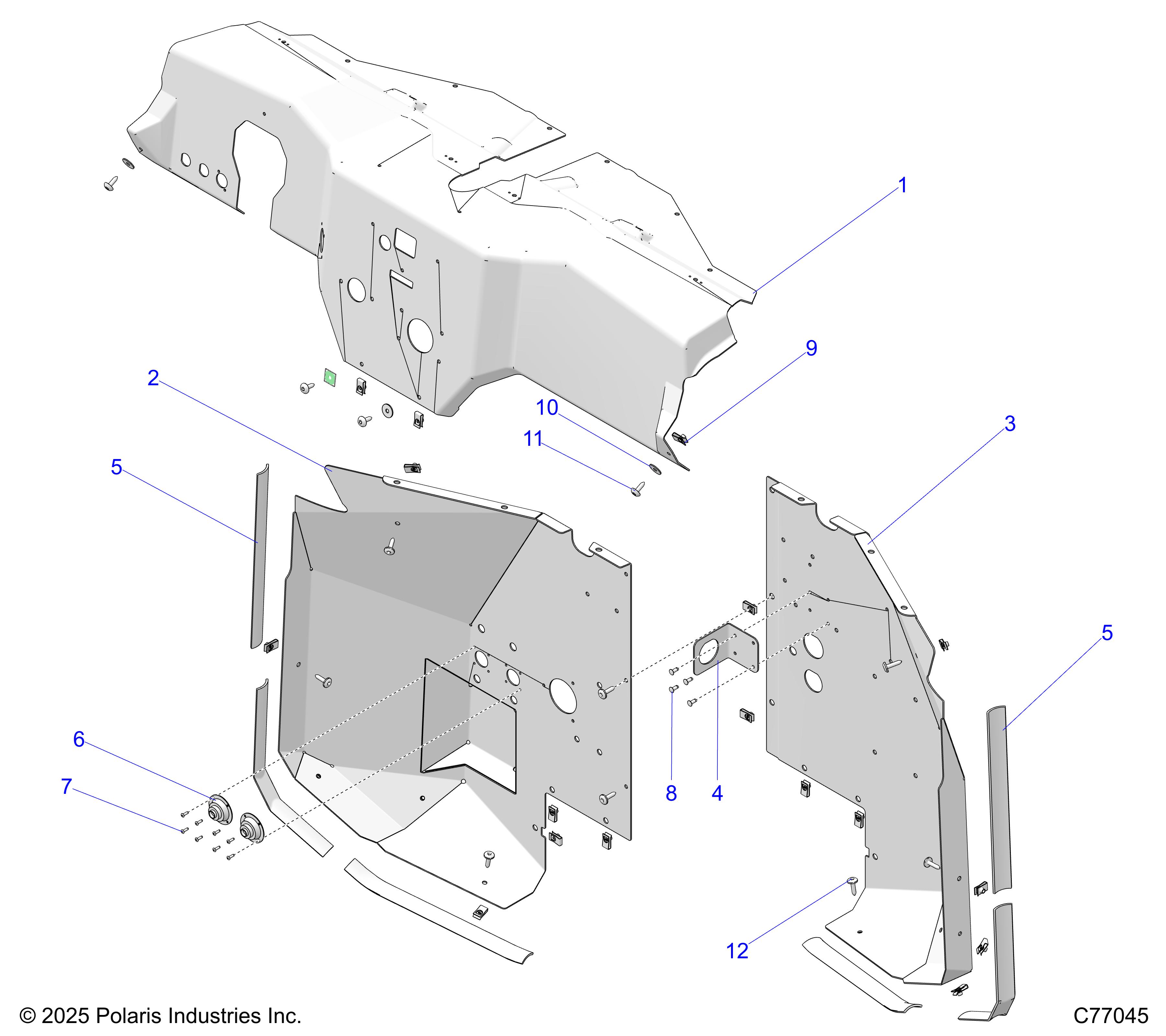 1

9

2

10

11

3

5

5

6

7

8

4

12

© 2025 Polaris Industries Inc.

C77045