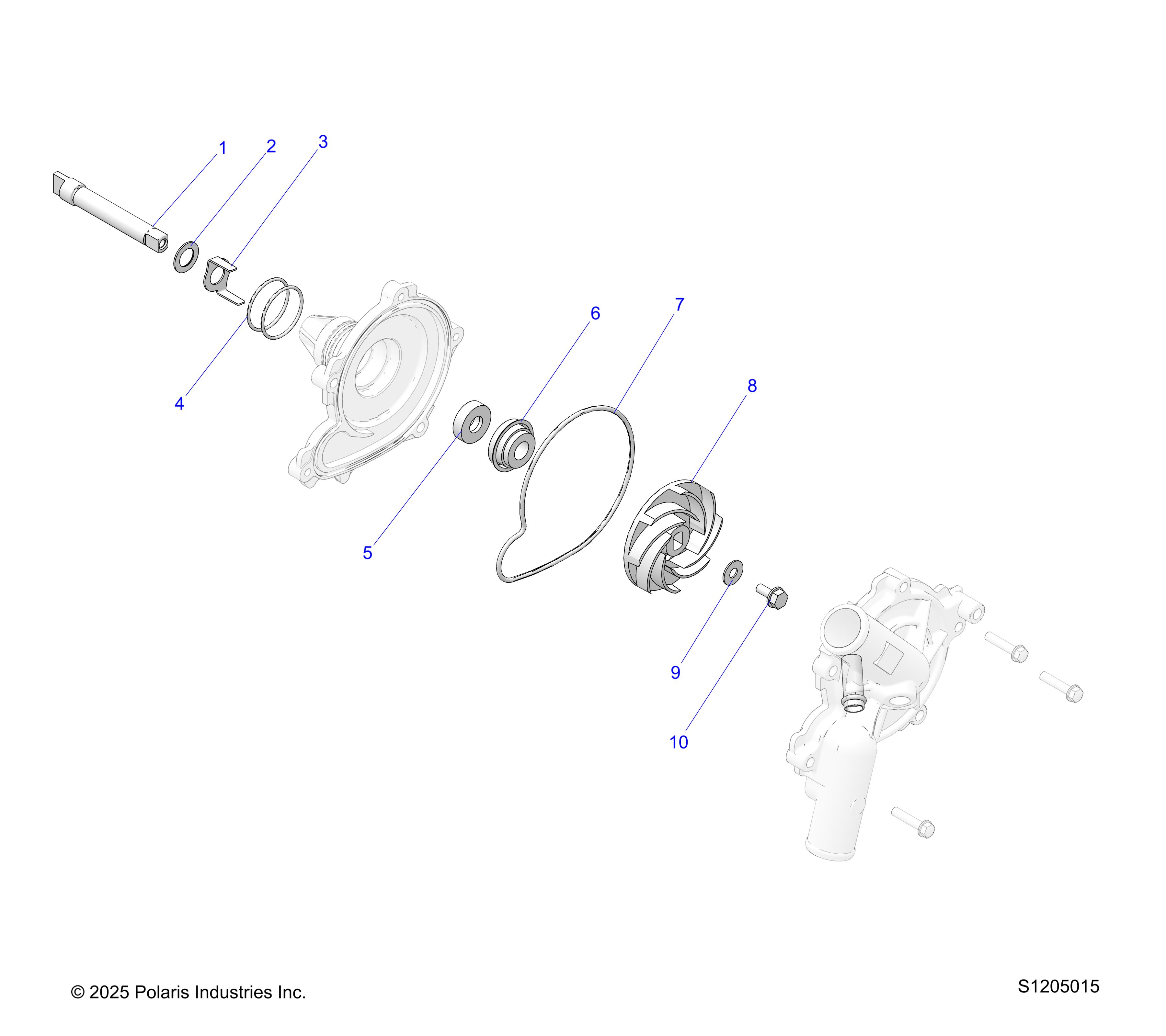 1
2
3
4
6
7
8
5
9
10

© 2025 Polaris Industries Inc.

S1205015