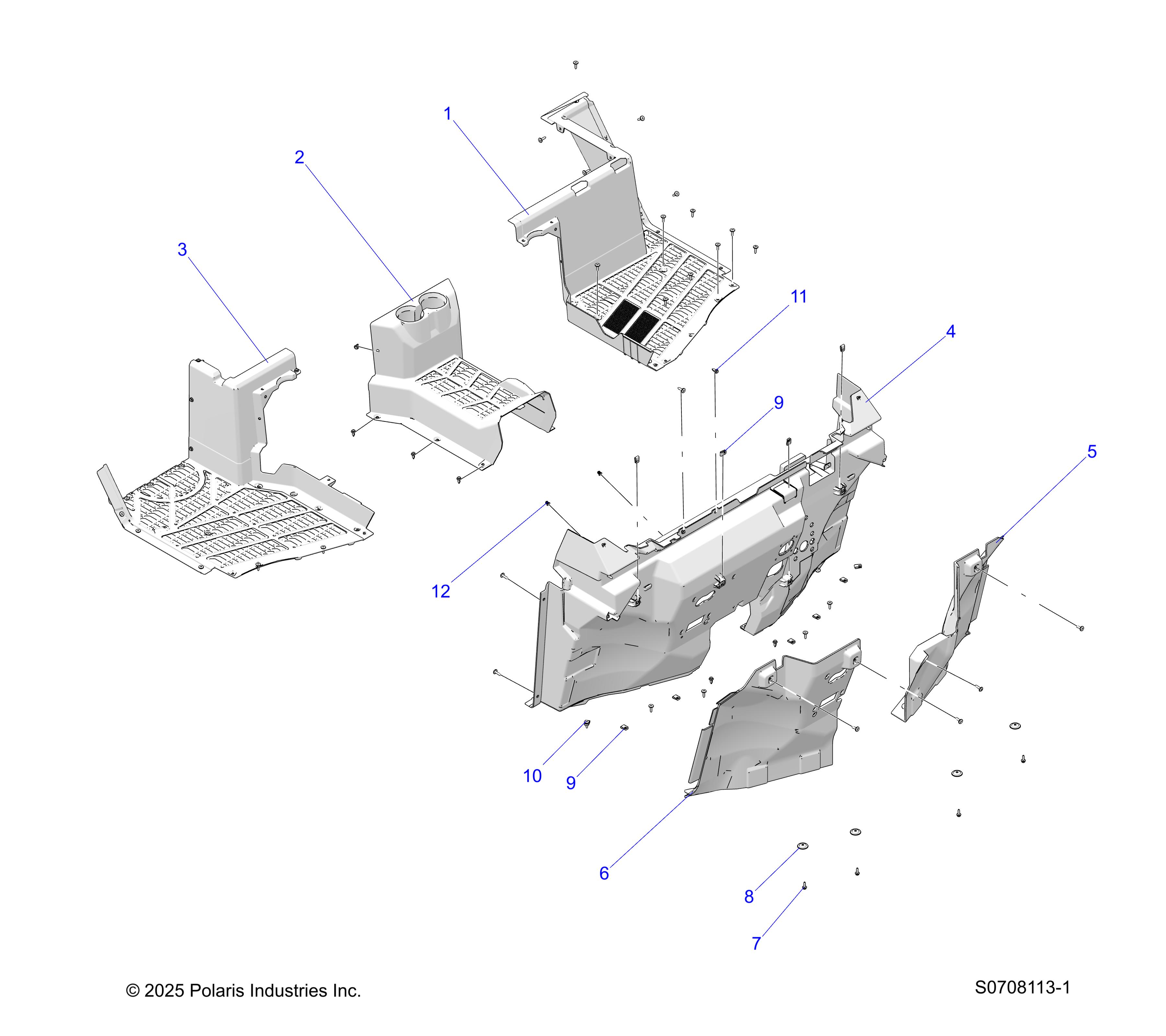 1
2
3
11
4
9
5
12
10
9
6
8
7

© 2025 Polaris Industries Inc.

S0708113-1