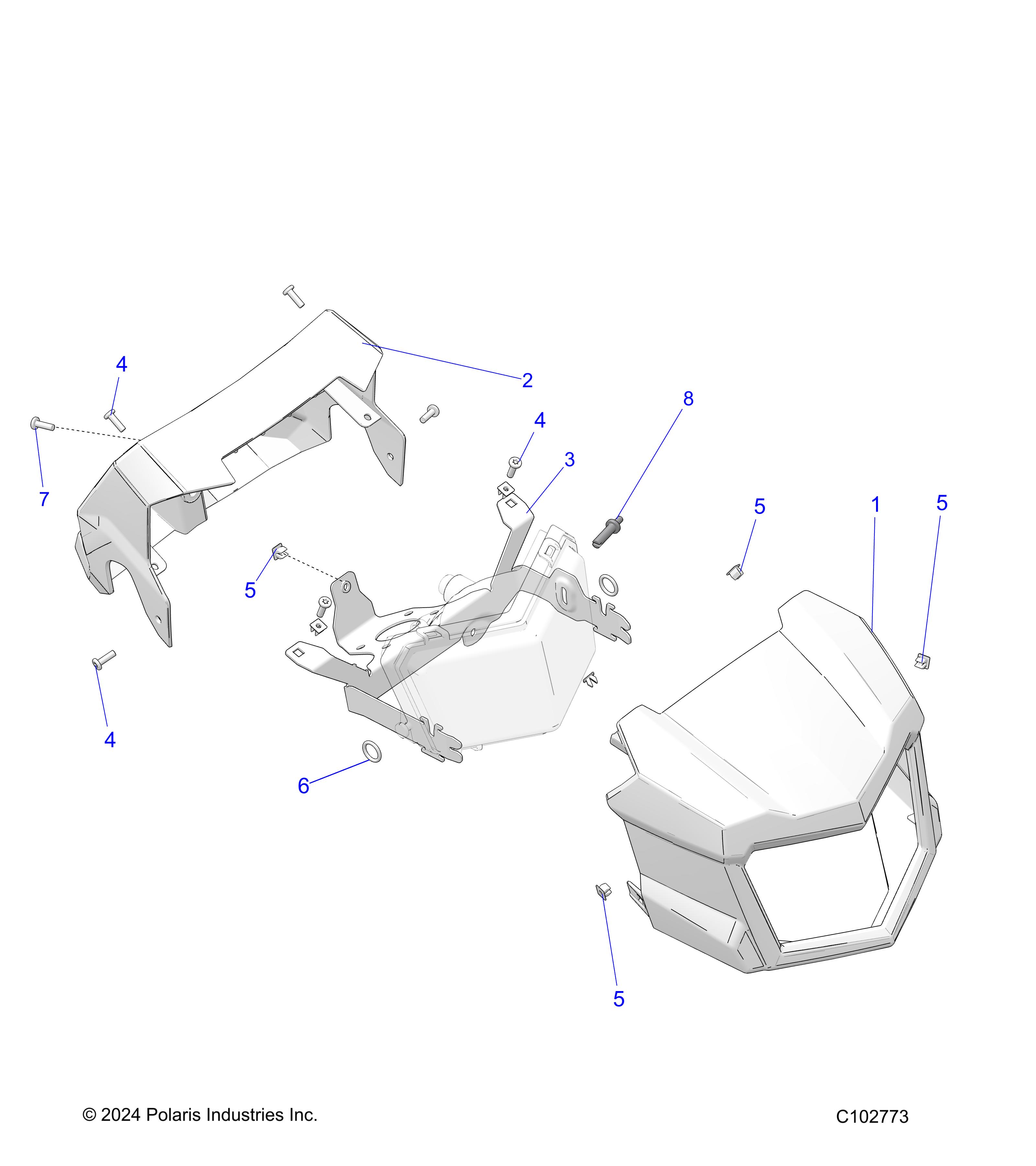 4
2
8
4
3
7
5
1
5
5
4
6
5

© 2024 Polaris Industries Inc.

C102773