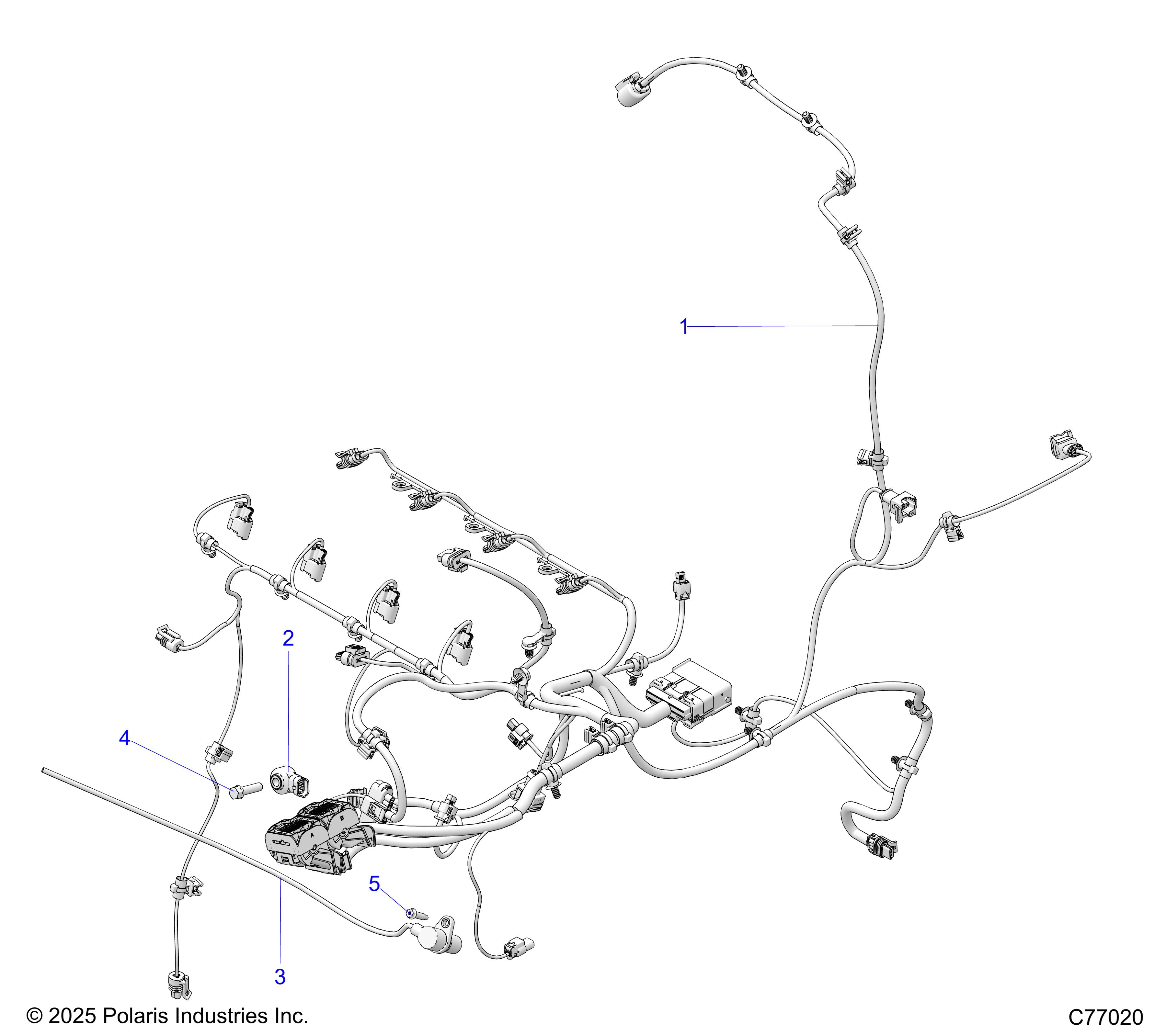 1

2

4

A

B

5

3

© 2025 Polaris Industries Inc.

C77020