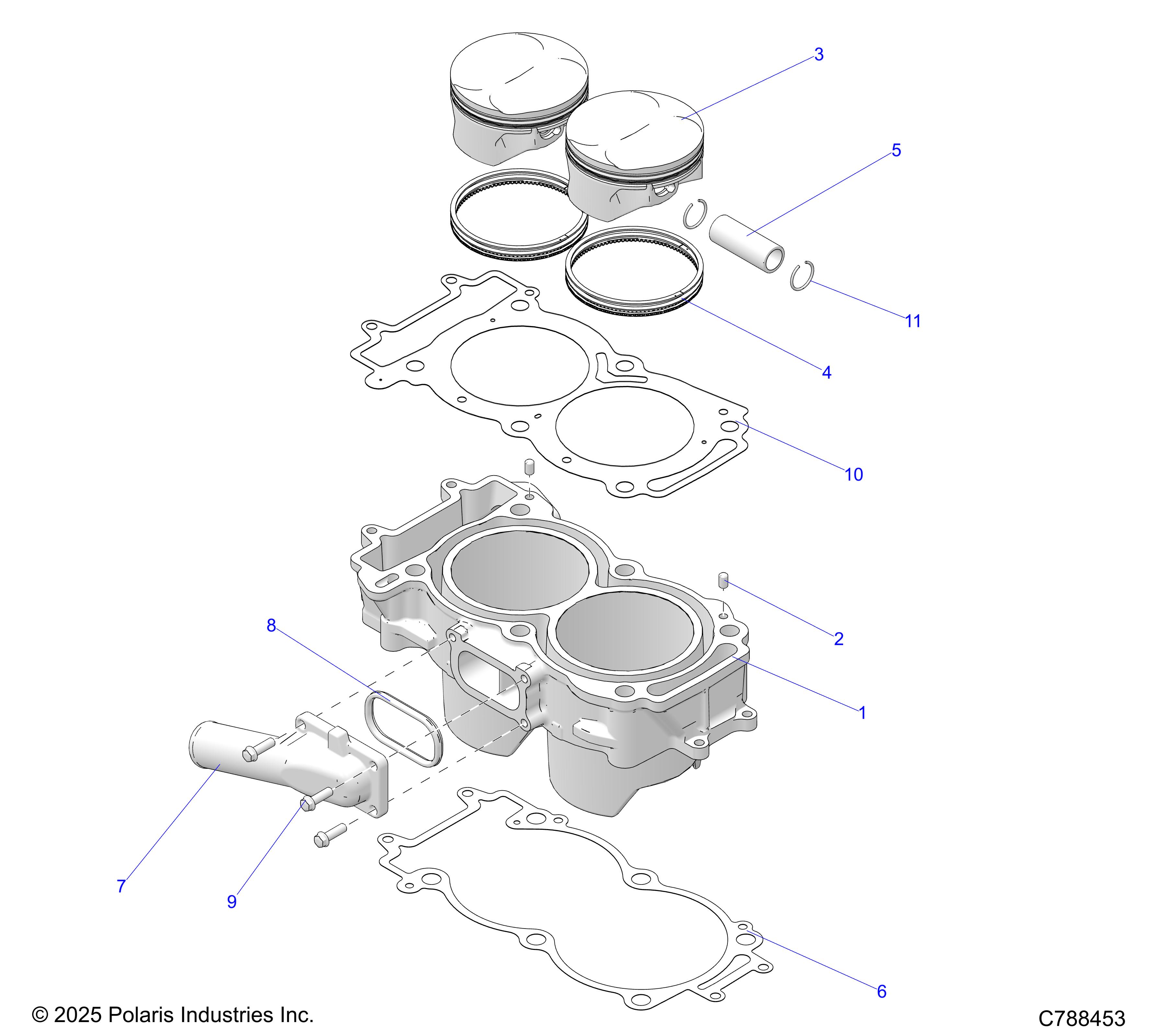 3
5
11
4
10
2
8
1
7
9
6
© 2025 Polaris Industries Inc.
C788453