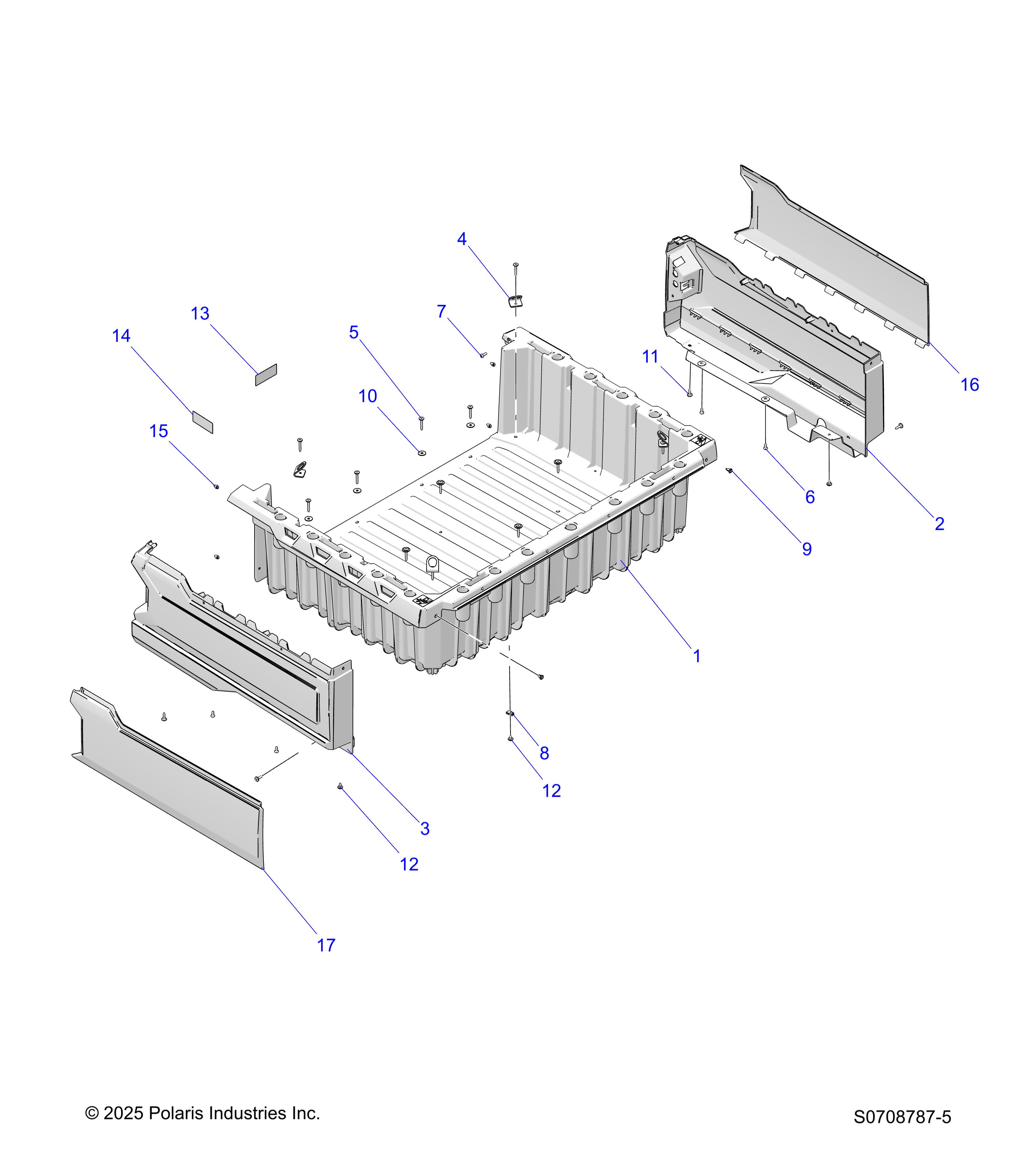 4

13

7

14

5

11

16

10

15

6

2

9

1

8

12

3

12

17

© 2025 Polaris Industries Inc.

S0708787-5