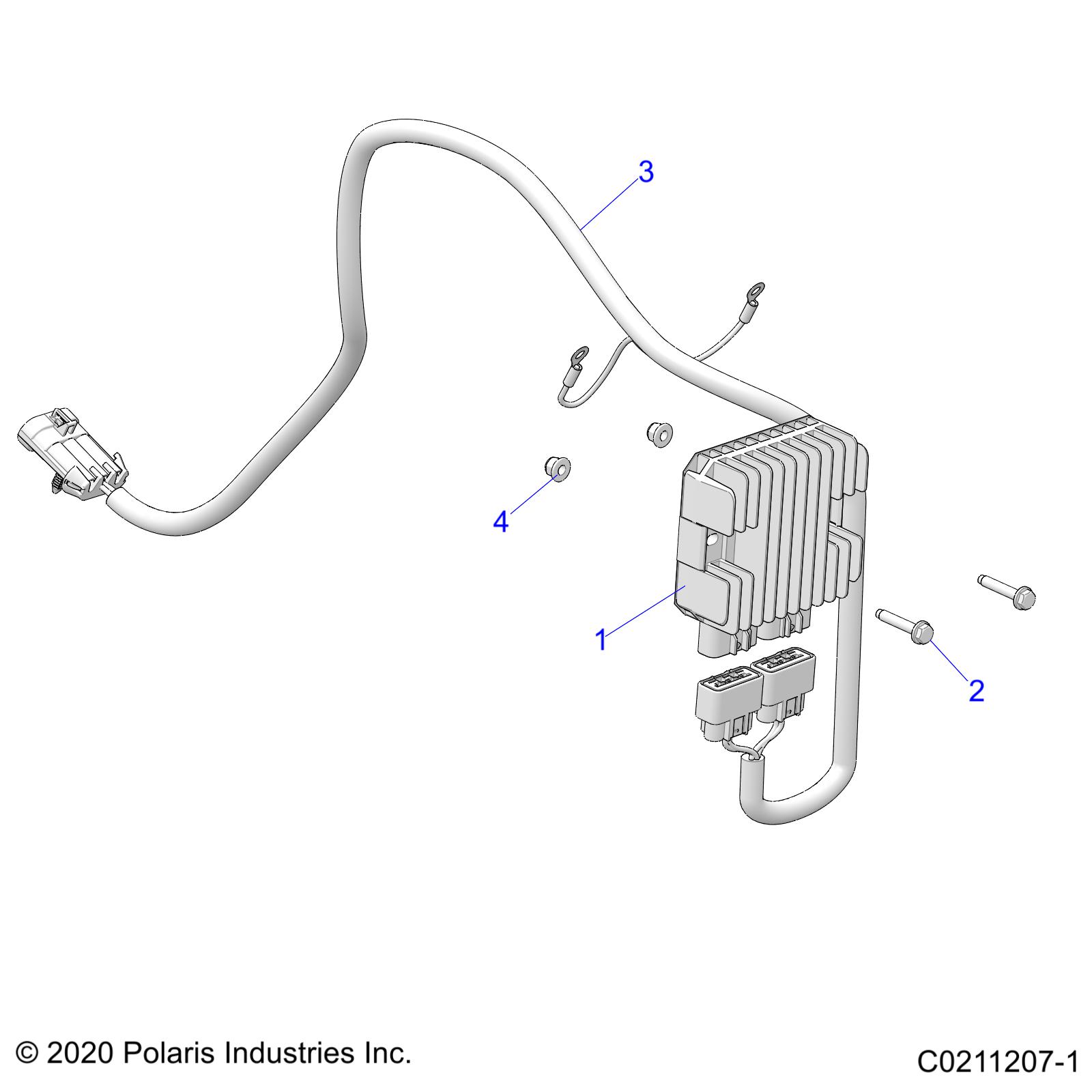 3

4

1

2

© 2020 Polaris Industries Inc.

C0211207-1