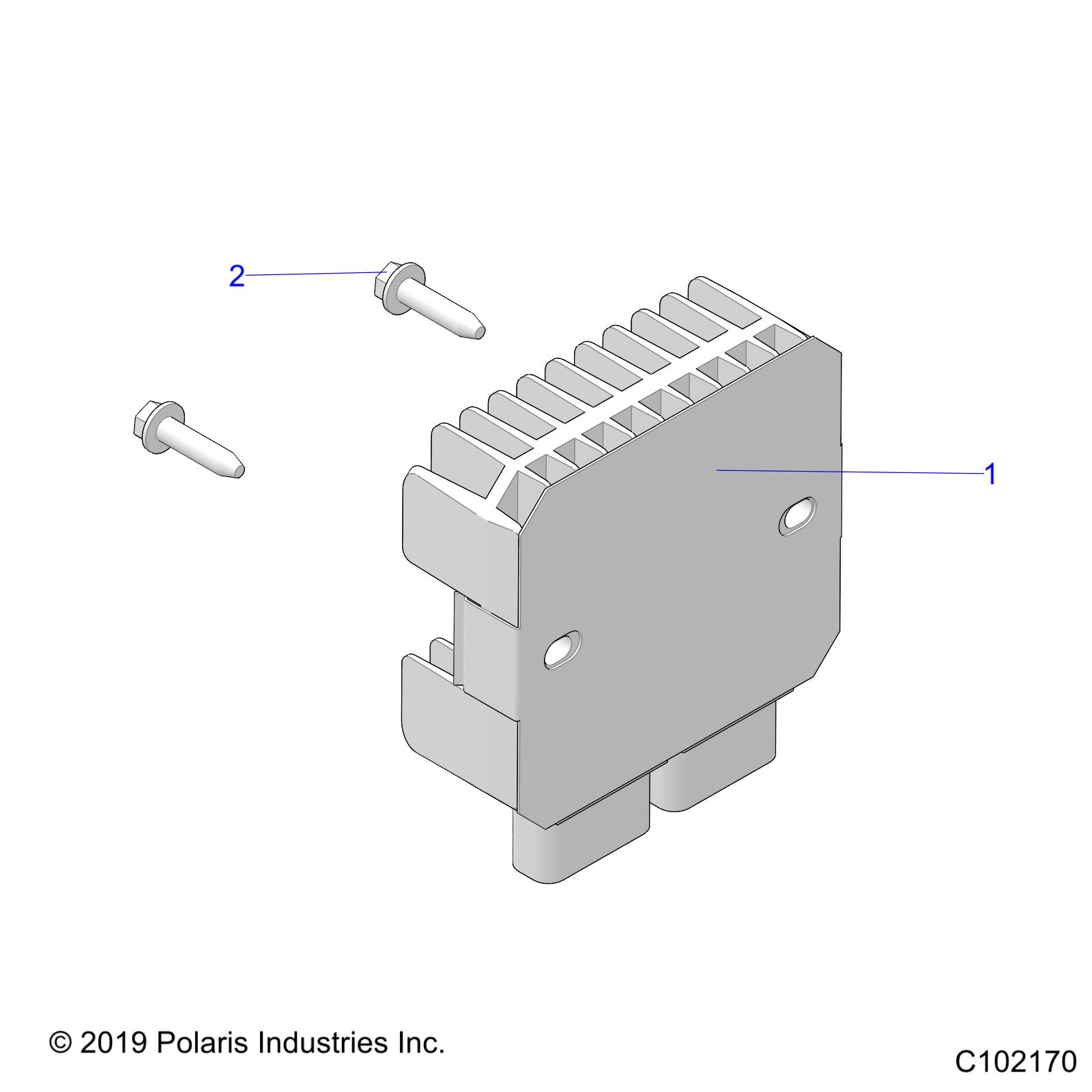 2

1

© 2019 Polaris Industries Inc.

C102170