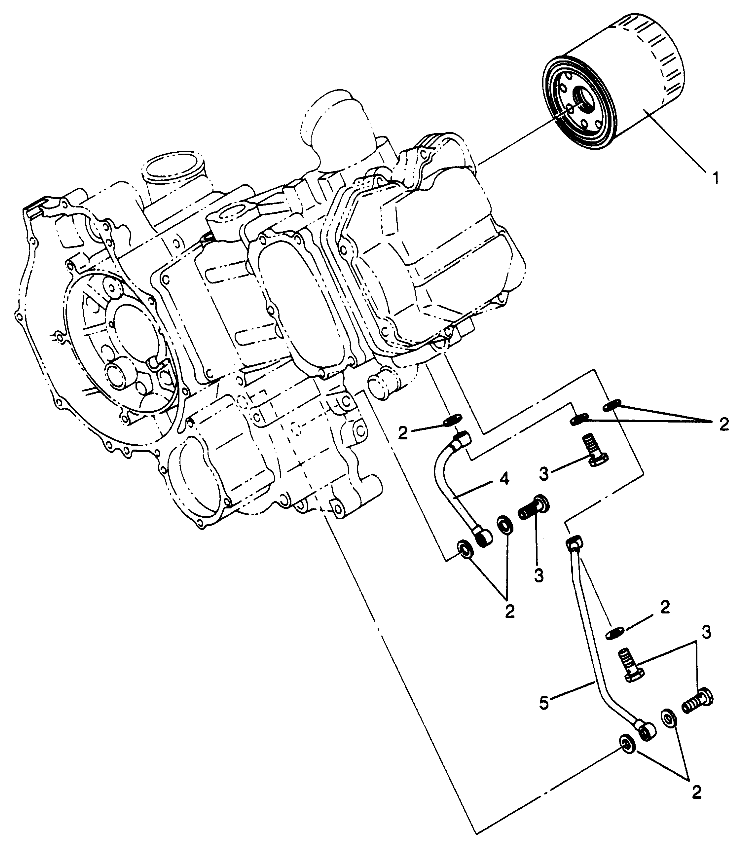 1
2
2
3
4
3
2
2
3
5
2