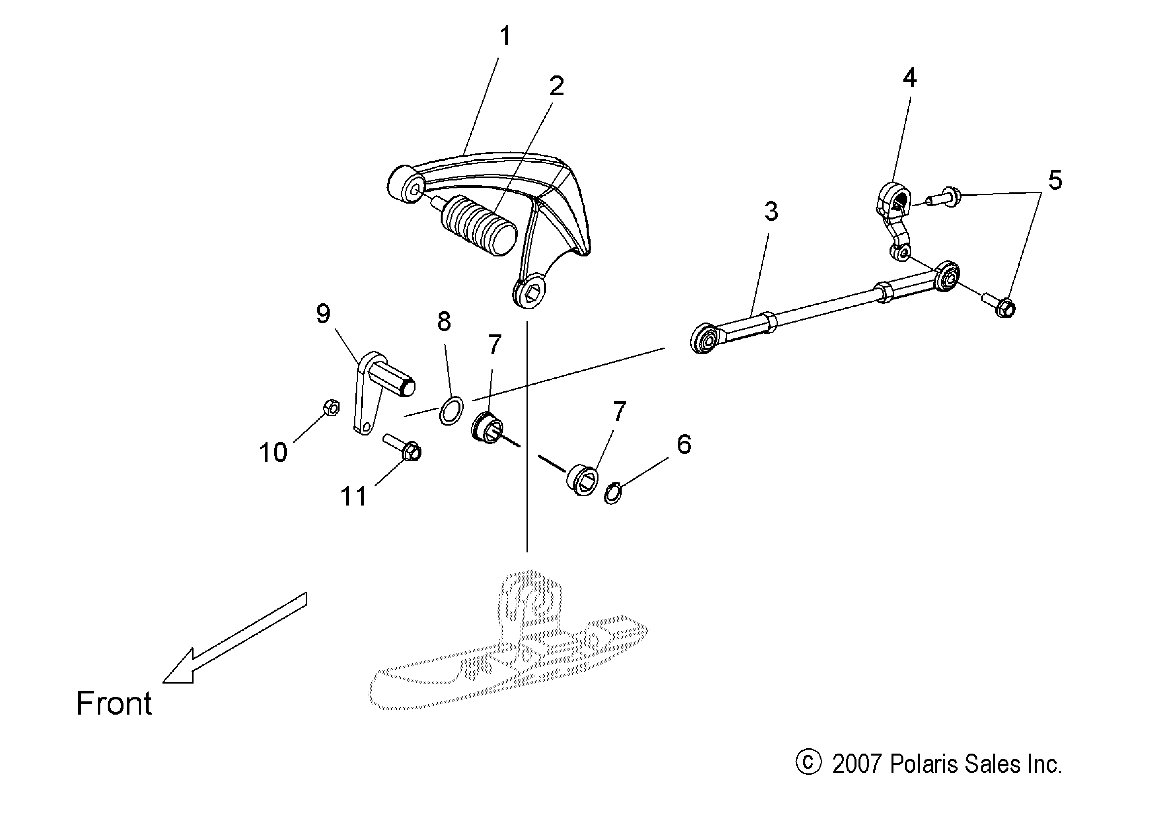 1
2
4
5
3
9
8
7
7
6
10
11
Front
© 2007 Polaris Sales Inc.